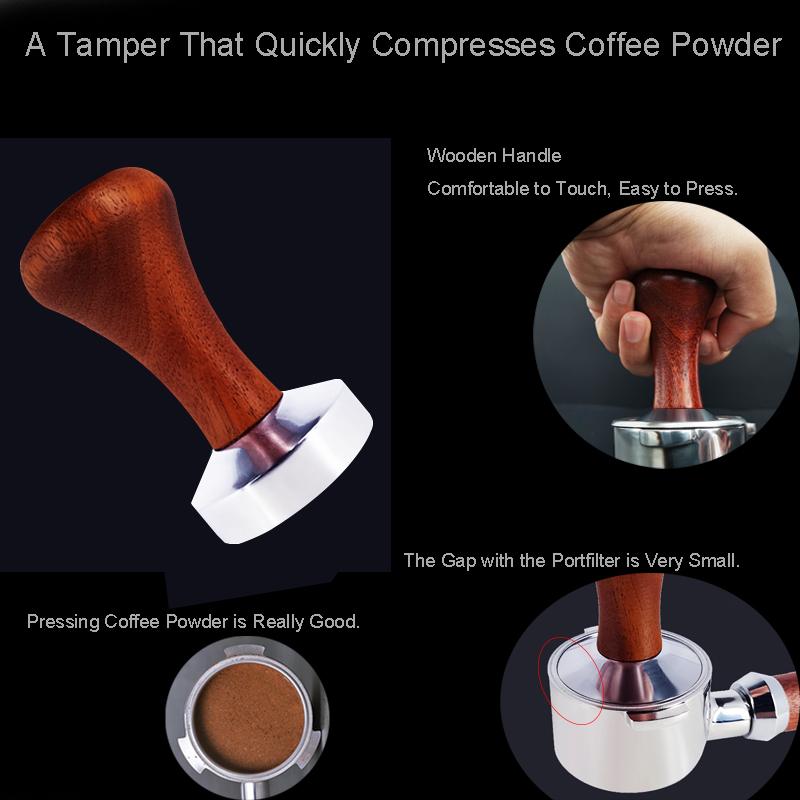 A Tamper That Quickly Compresses Coffee Powder

Wooden Handle

Comfortable to Touch, Easy to Press.

The Gap with the Portfilter is Very Small.

Pressing Coffee Powder is Really Good.