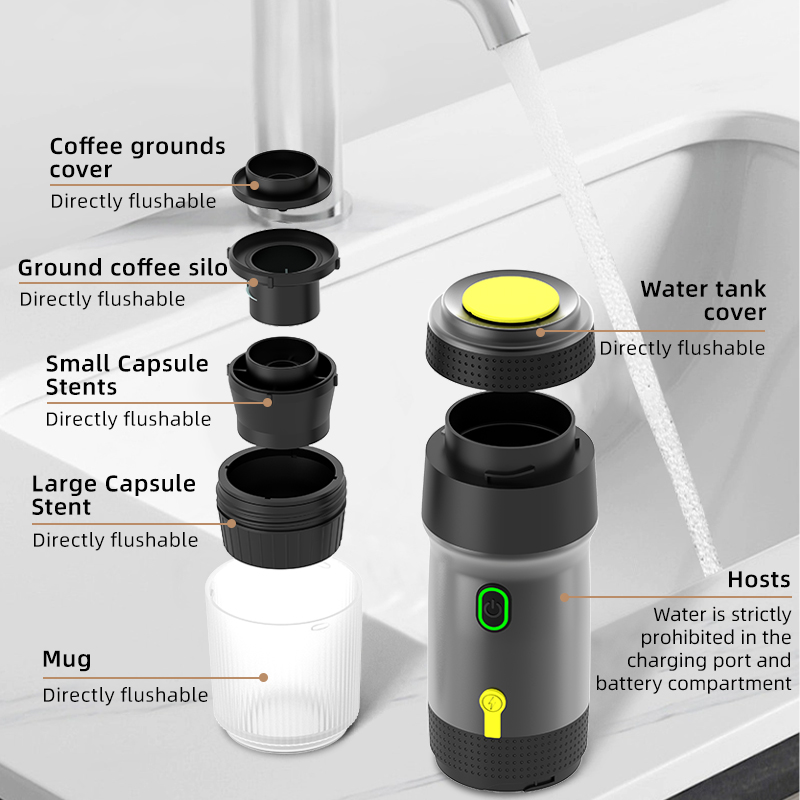 Coffee grounds cover
Directly flushable

Ground coffee silo
Directly flushable

Small Capsule Stents
Directly flushable

Large Capsule Stent
Directly flushable

Mug
Directly flushable

Water tank cover
Directly flushable

Hosts
Water is strictly prohibited in the charging port and battery compartment