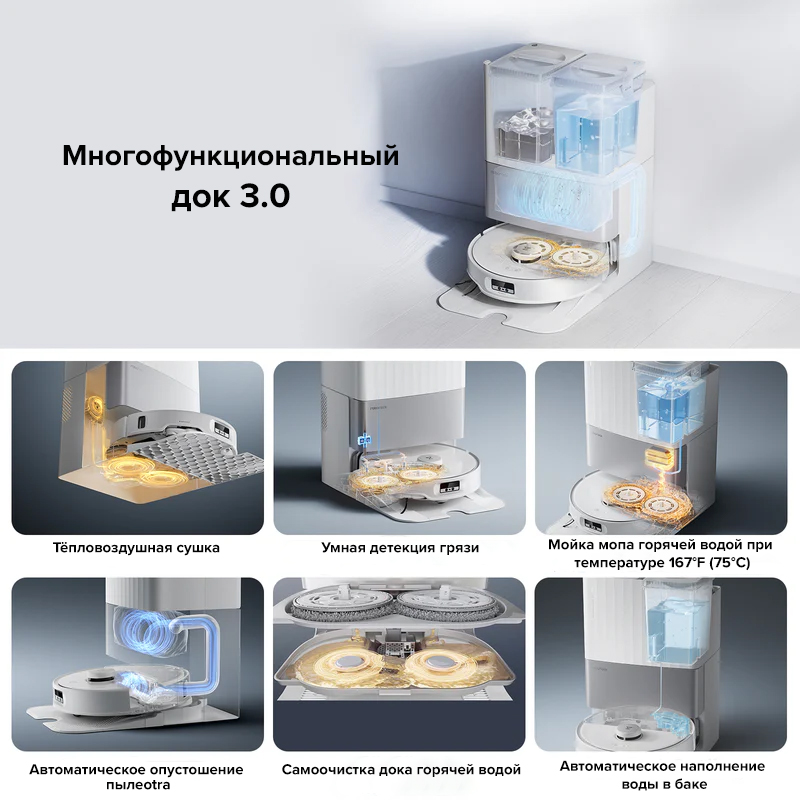 Многофункциональный док 3.0

Тёпловоздушная сушка

Умная детекция грязи

Мойка мопа горячей водой при температуре 167°F (75°C)

Автоматическое опустошение пылеotra

Самоочистка дока горячей водой

Автоматическое наполнение воды в баке