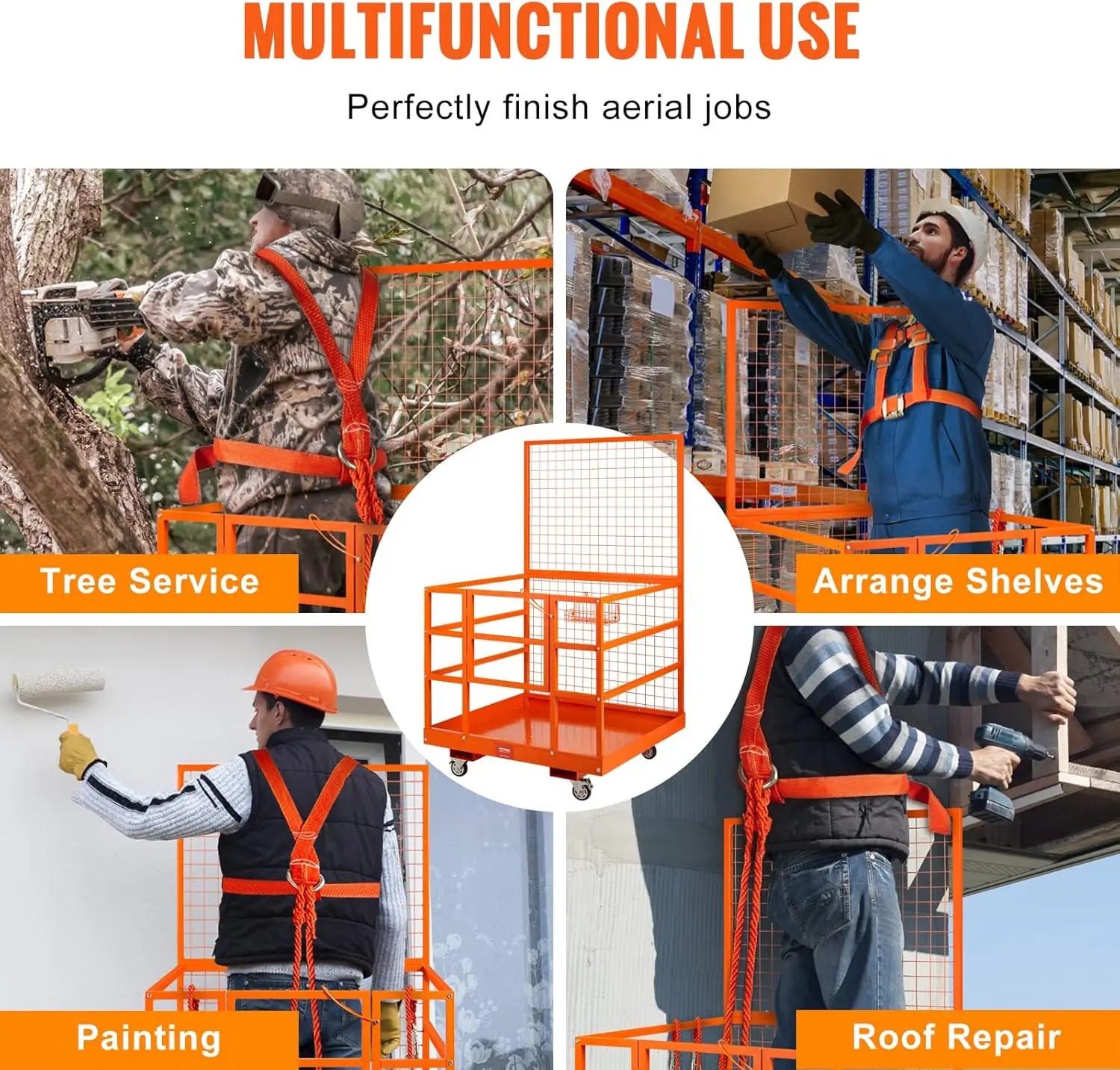 MULTIFUNCTIONAL USE

Perfectly finish aerial jobs

Tree Service

Arrange Shelves

VEVOR

Painting

Roof Repair