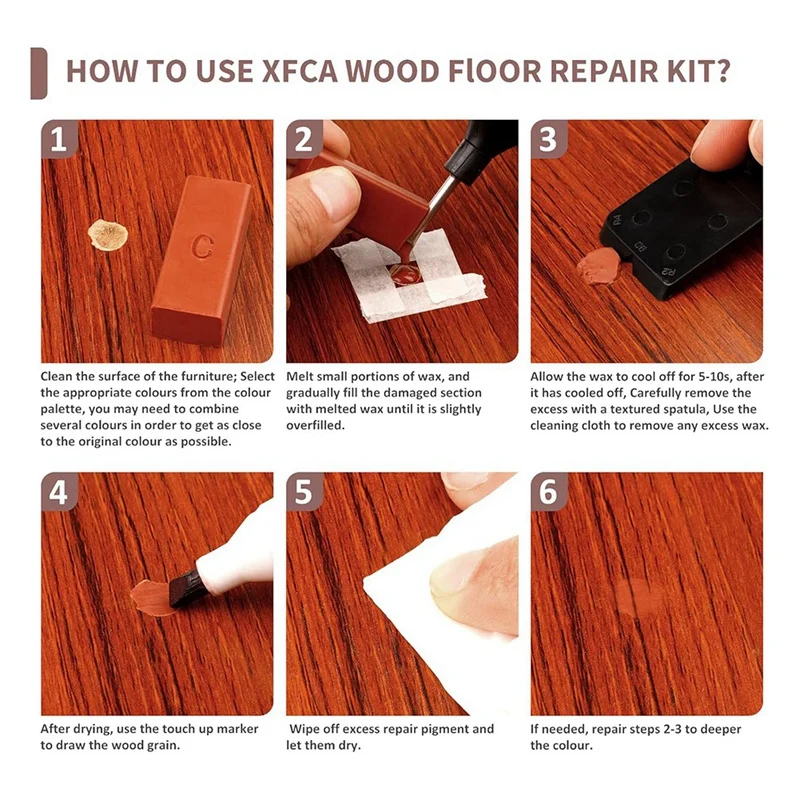 HOW TO USE XFCA WOOD FlOOR REPAIR KIT?

1

C

Clean the surface of the furniture; Select the appropriate colours from the colour palette, you may need to combine several colours in order to get as close to the original colour as possible.

2

Melt small portions of wax, and gradually fill the damaged section with melted wax until it is slightly overfilled.

3

R4

R3

R2

Allow the wax to cool off for 5-10s, after it has cooled off, Carefully remove the excess with a textured spatula, Use the cleaning cloth to remove any excess wax.

4

After drying, use the touch up marker to draw the wood grain.

5

Wipe off excess repair pigment and let them dry.

6

If needed, repair steps 2-3 to deeper the colour.