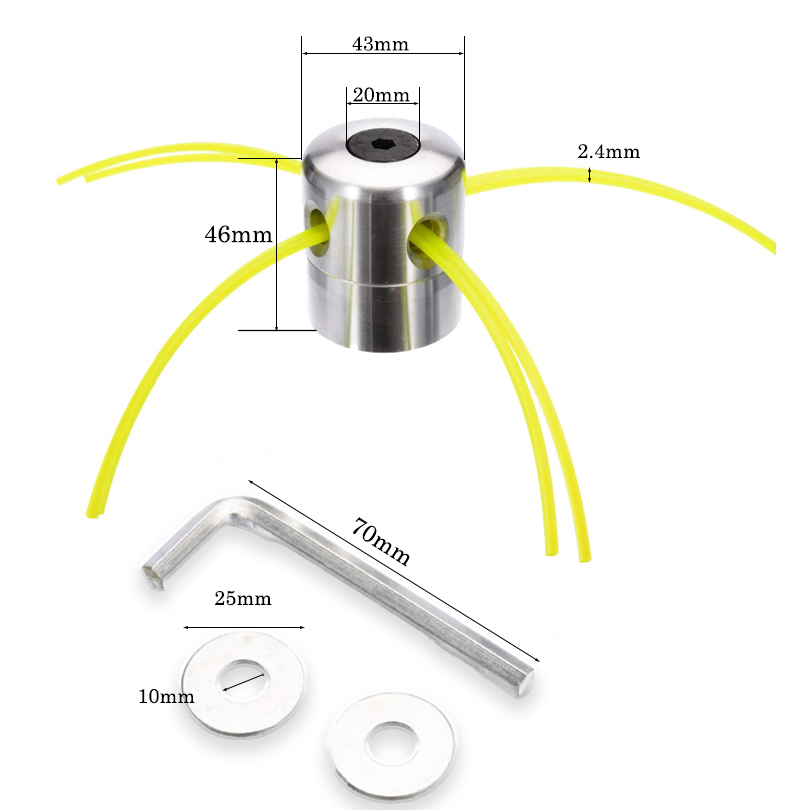 43mm
20mm
2.4mm
46mm
70mm
25mm
10mm