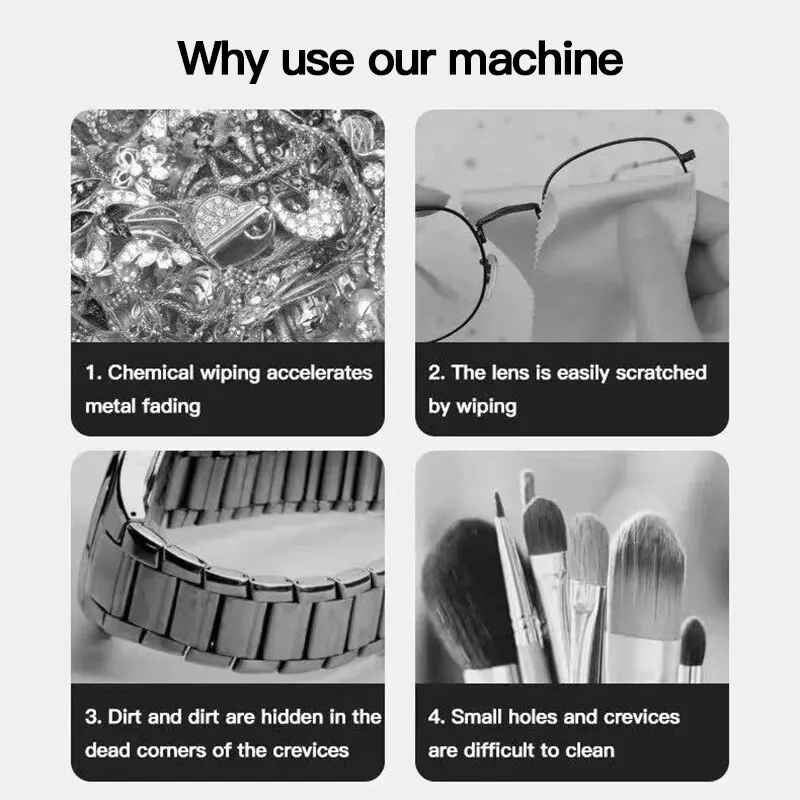 Why use our machine

1. Chemical wiping accelerates metal fading

2. The lens is easily scratched by wiping

3. Dirt and dirt are hidden in the dead corners of the crevices

4. Small holes and crevices are difficult to clean