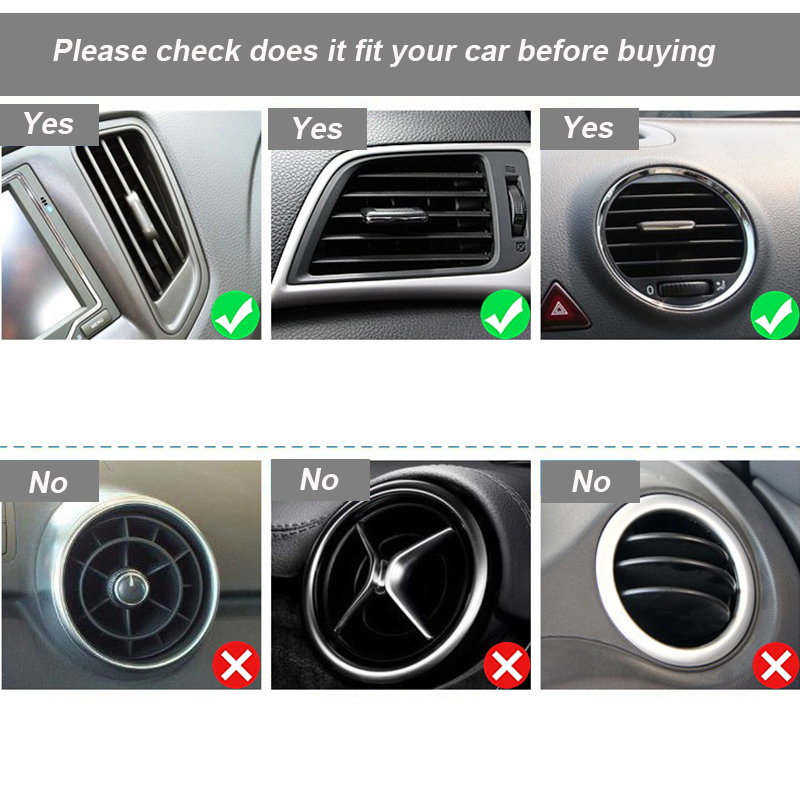 Please check does it fit your car before buying

Yes

Yes

Yes

No

No

No