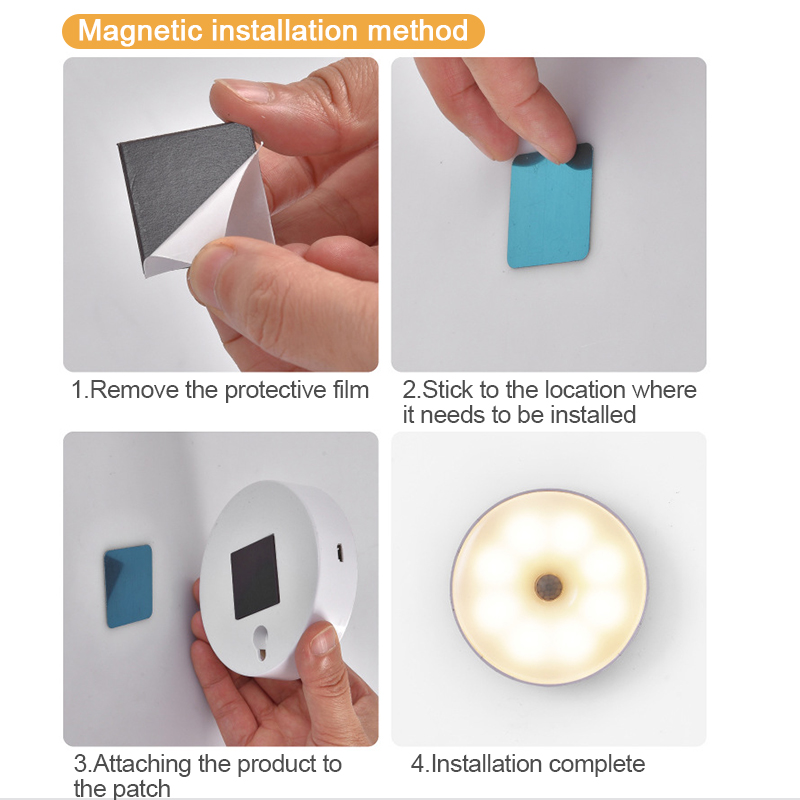 Magnetic installation method

1.Remove the protective film

2.Stick to the location where it needs to be installed

3.Attaching the product to the patch

4.Installation complete