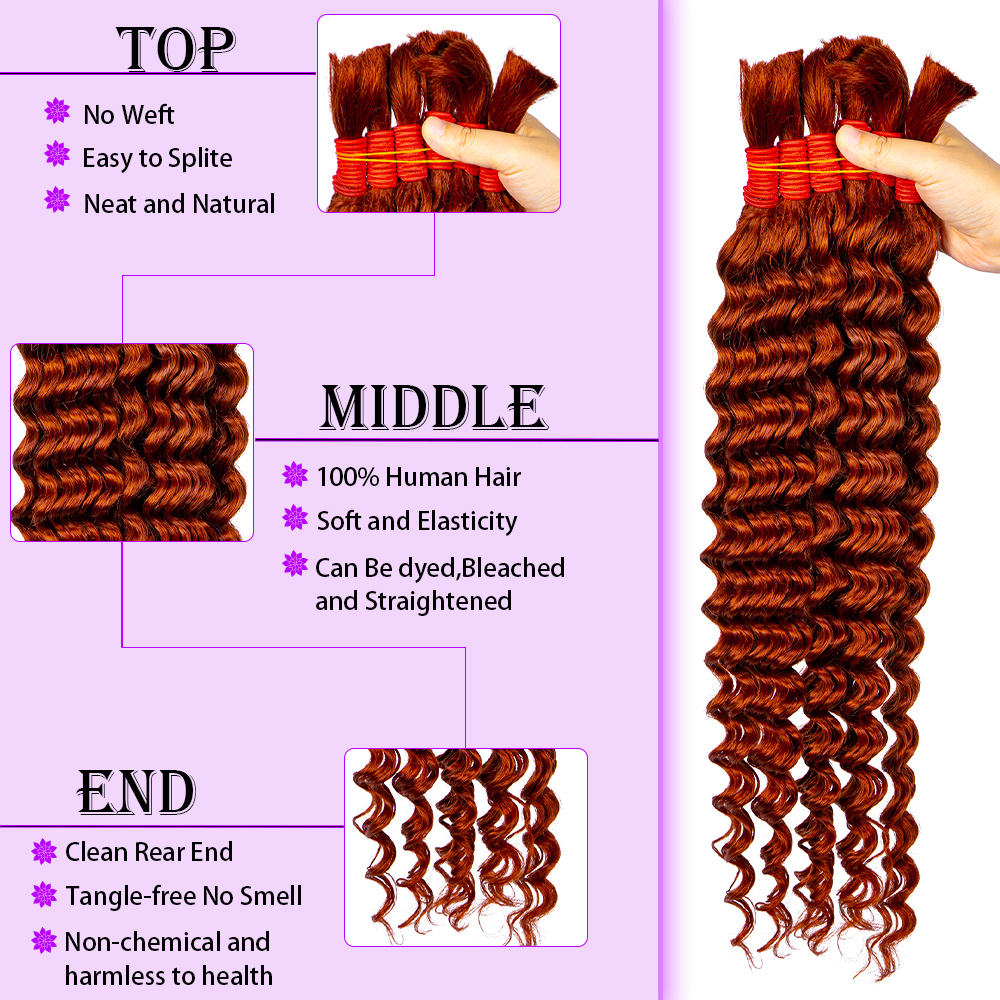 TOP

No Weft

Easy to Splite

Neat and Natural

MIDDLE

100% Human Hair

Soft and Elasticity

Can Be dyed,Bleached and Straightened

END

Clean Rear End

Tangle-free No Smell

Non-chemical and harmless to health