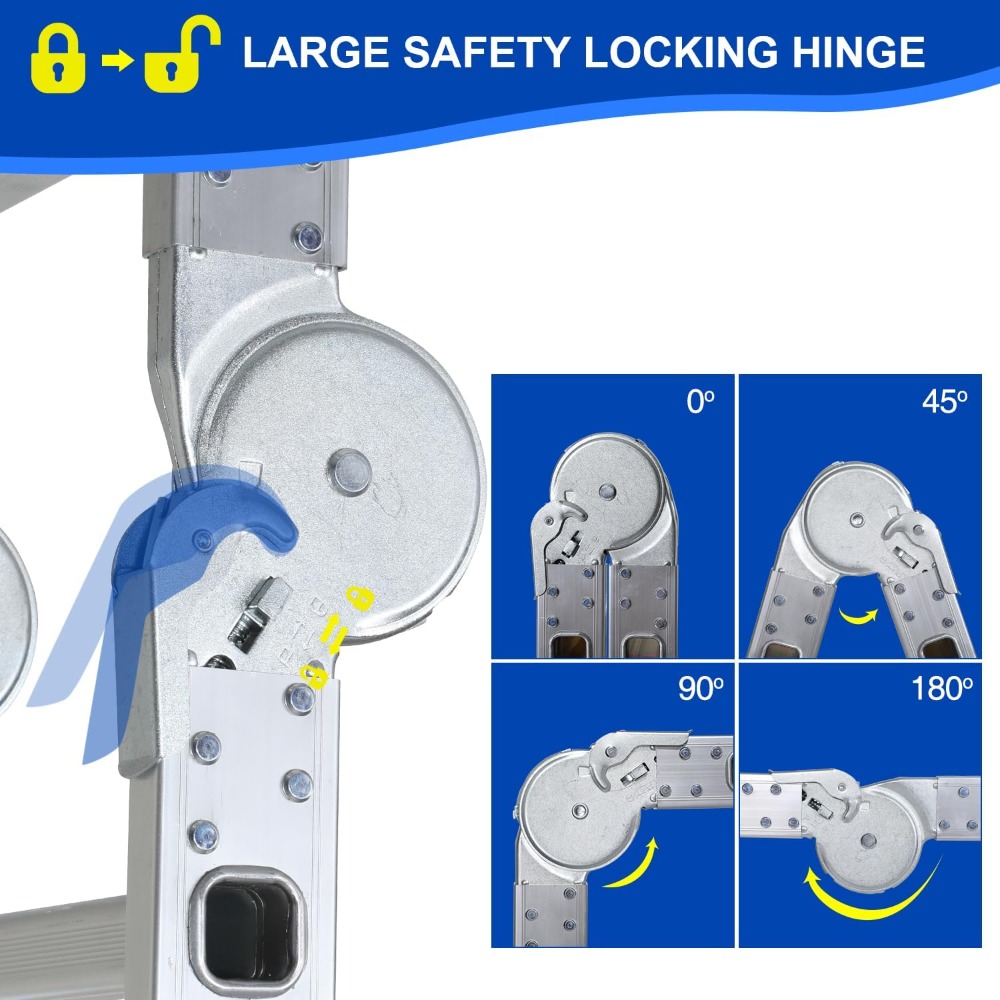 LARGE SAFETY LOCKING HINGE

0º

45º

90º

180º