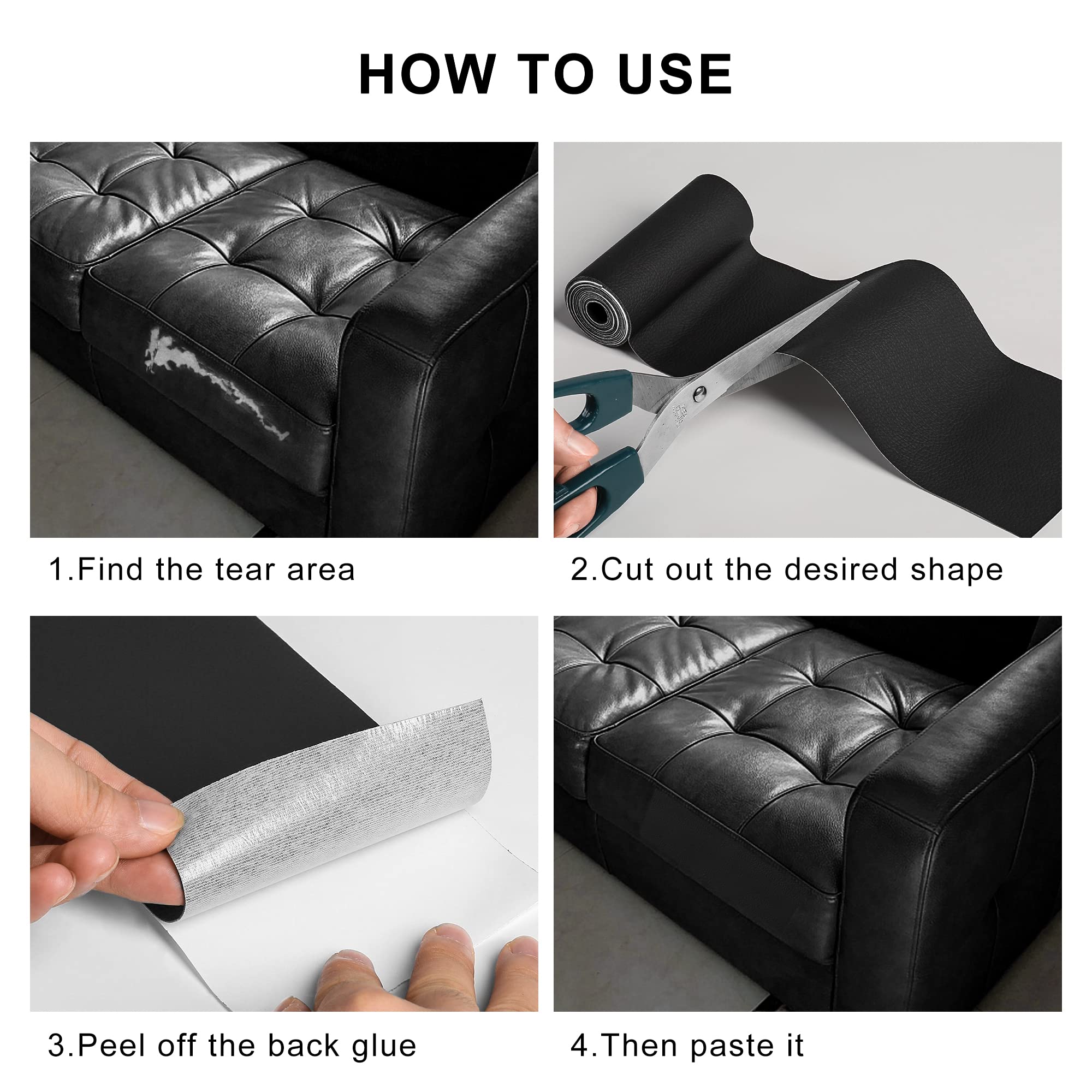 HOW TO USE

1.Find the tear area

2.Cut out the desired shape

3.Peel off the back glue

4.Then paste it