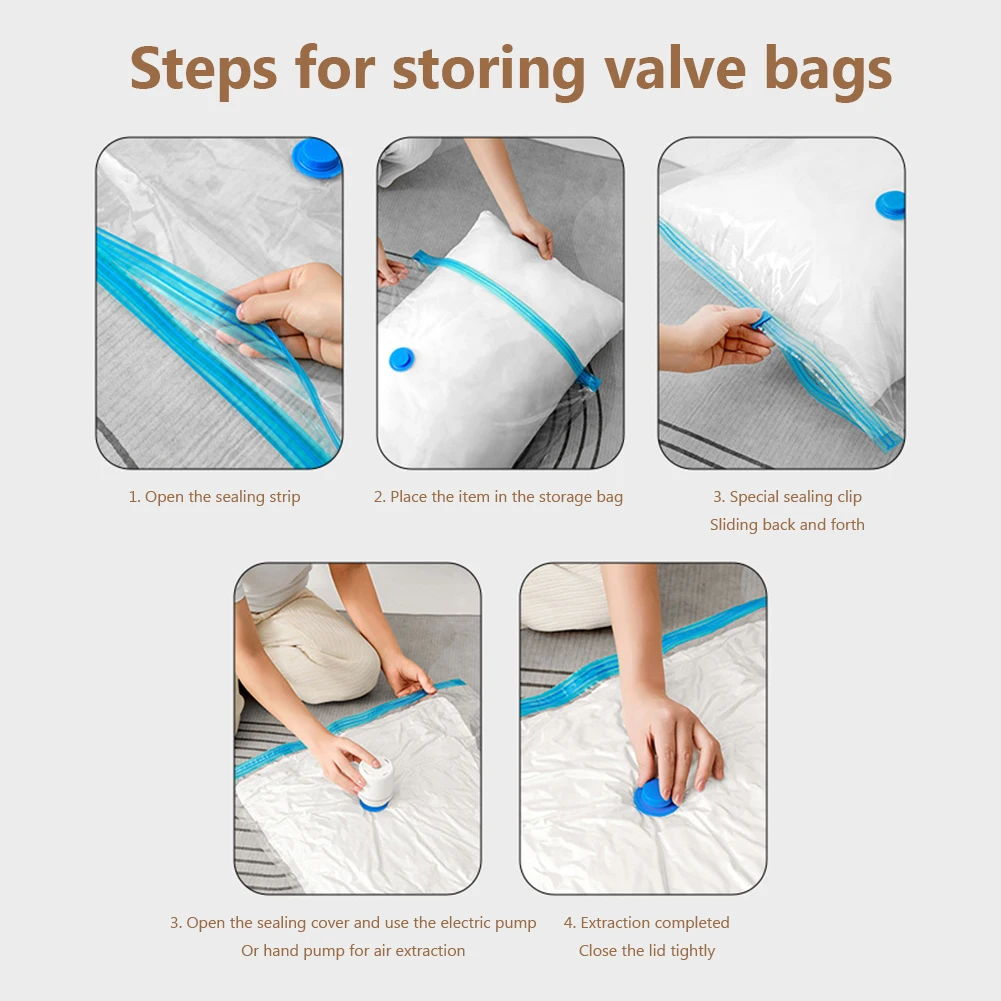 Steps for storing valve bags

1. Open the sealing strip

2. Place the item in the storage bag

3. Special sealing clip
Sliding back and forth

3. Open the sealing cover and use the electric pump
Or hand pump for air extraction

4. Extraction completed
Close the lid tightly