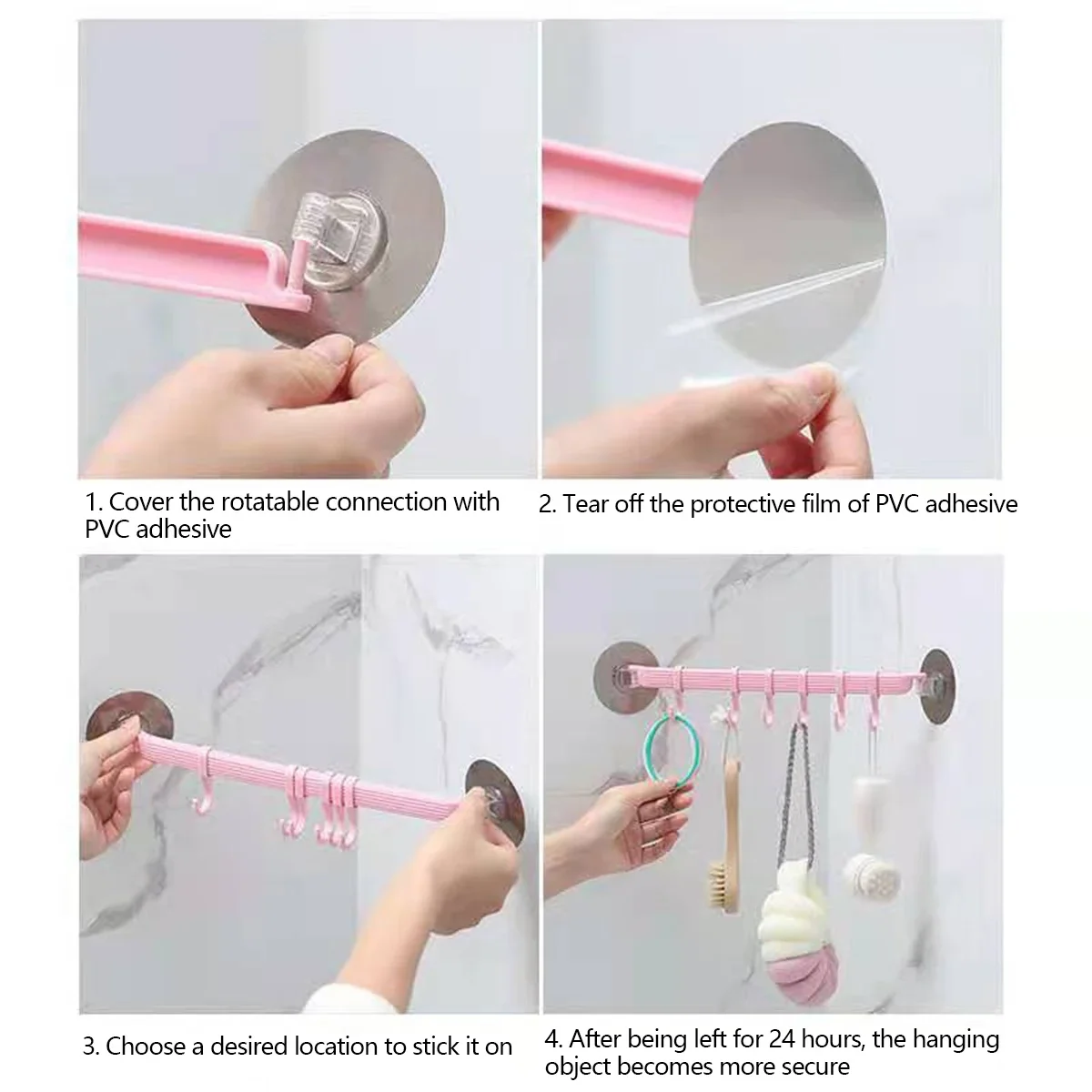 1. Cover the rotatable connection with PVC adhesive

2. Tear off the protective film of PVC adhesive

3. Choose a desired location to stick it on

4. After being left for 24 hours, the hanging object becomes more secure