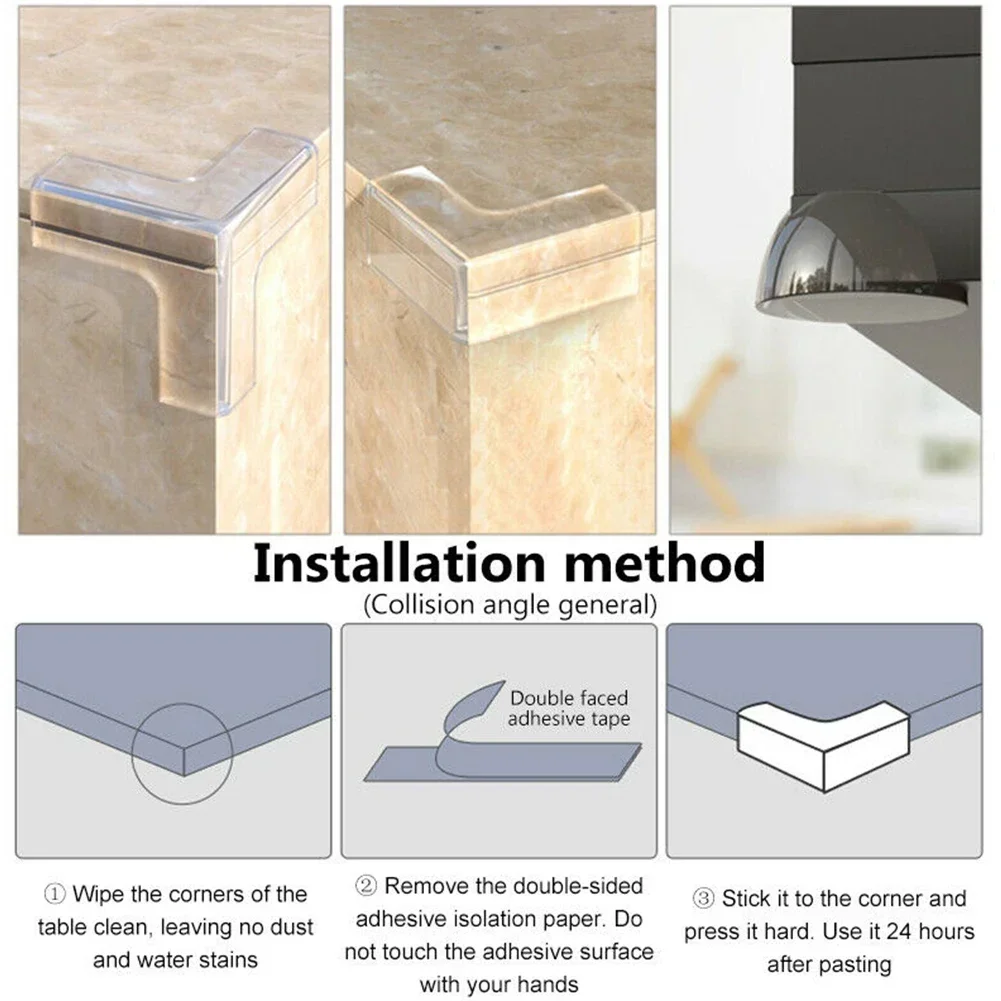 Installation method
(Collision angle general)

Double faced adhesive tape

① Wipe the corners of the table clean, leaving no dust and water stains

② Remove the double-sided adhesive isolation paper. Do not touch the adhesive surface with your hands

③ Stick it to the corner and press it hard. Use it 24 hours after pasting