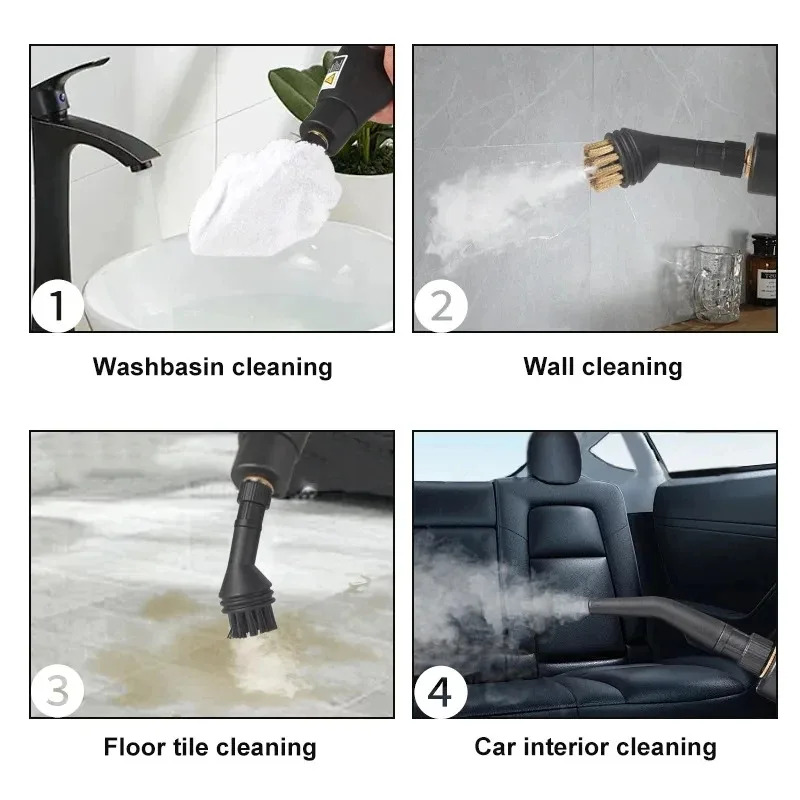 1

Washbasin cleaning

2

Wall cleaning

3

Floor tile cleaning

4

Car interior cleaning