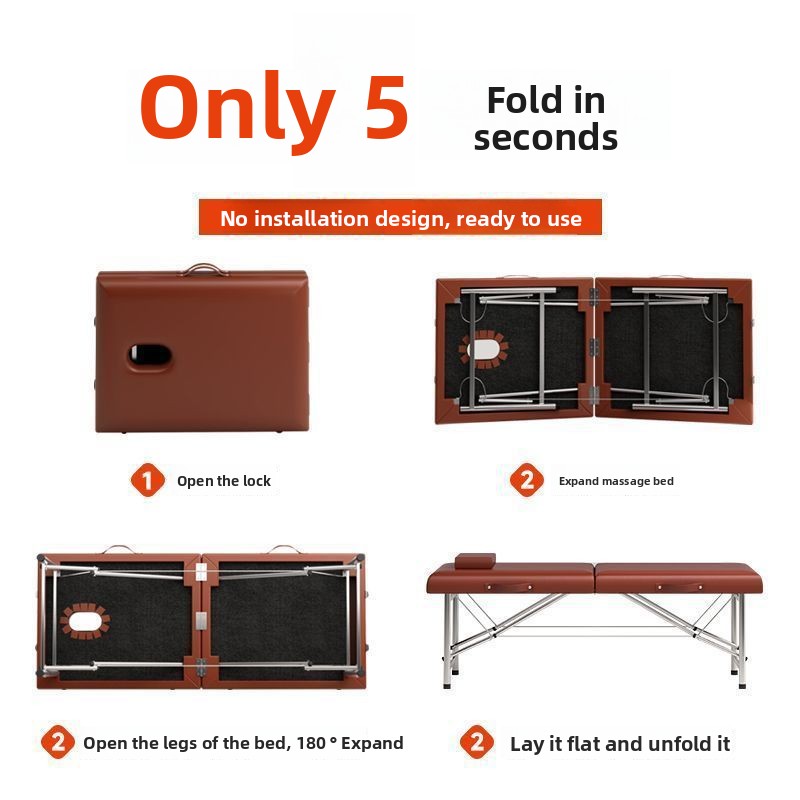 Only 5

Fold in seconds

No installation design, ready to use

1 Open the lock

2 Expand massage bed

2 Open the legs of the bed, 180 ° Expand

2 Lay it flat and unfold it