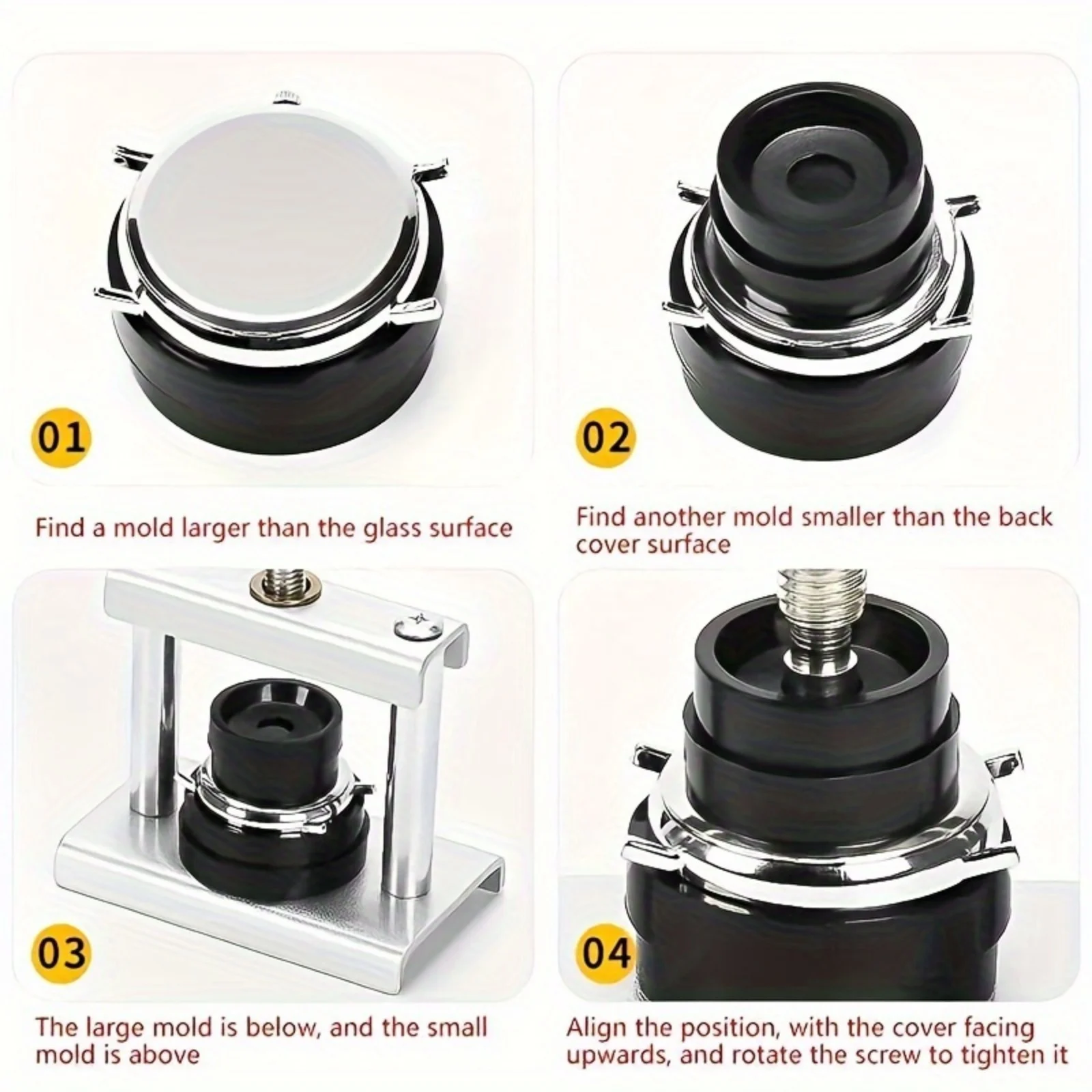 01

Find a mold larger than the glass surface

02

Find another mold smaller than the back cover surface

03

The large mold is below, and the small mold is above

04

Align the position, with the cover facing upwards, and rotate the screw to tighten it