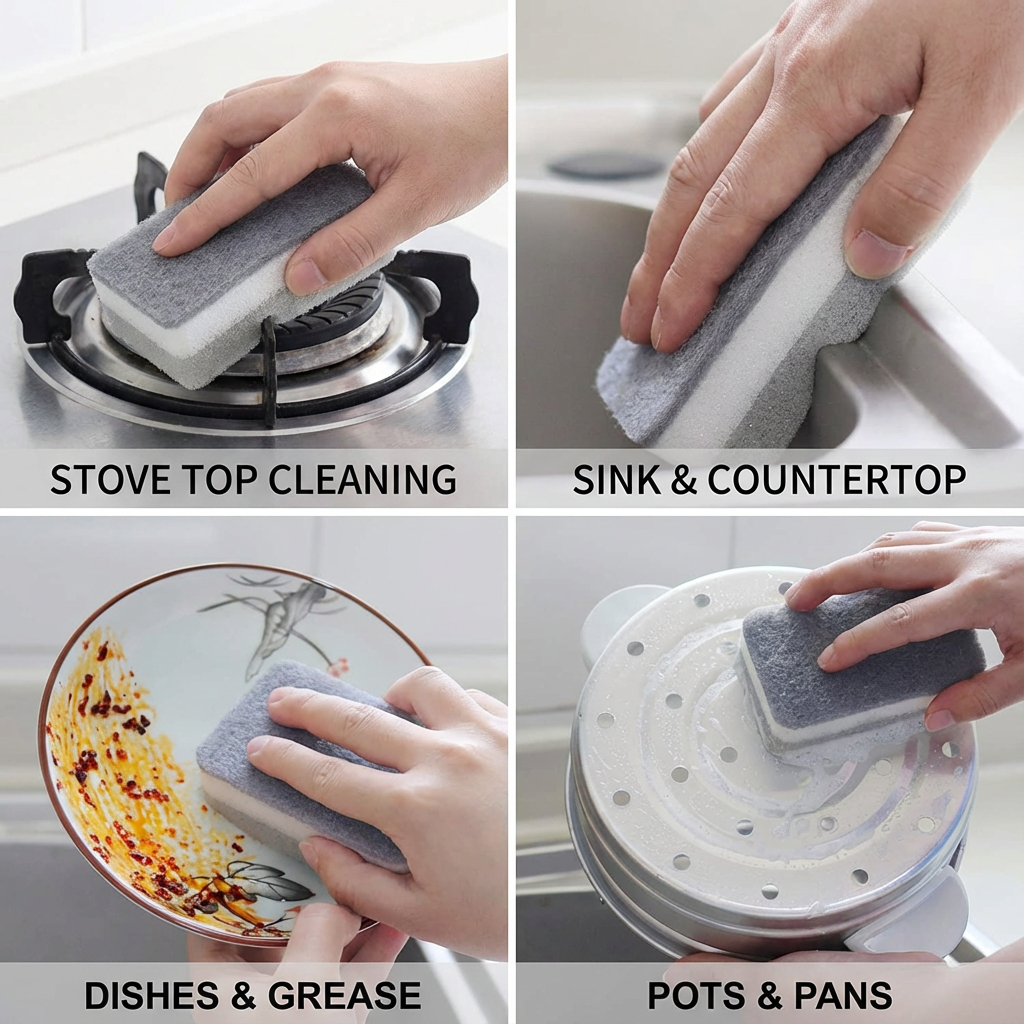 STOVE TOP CLEANING

SINK & COUNTERTOP

DISHES & GREASE

POTS & PANS