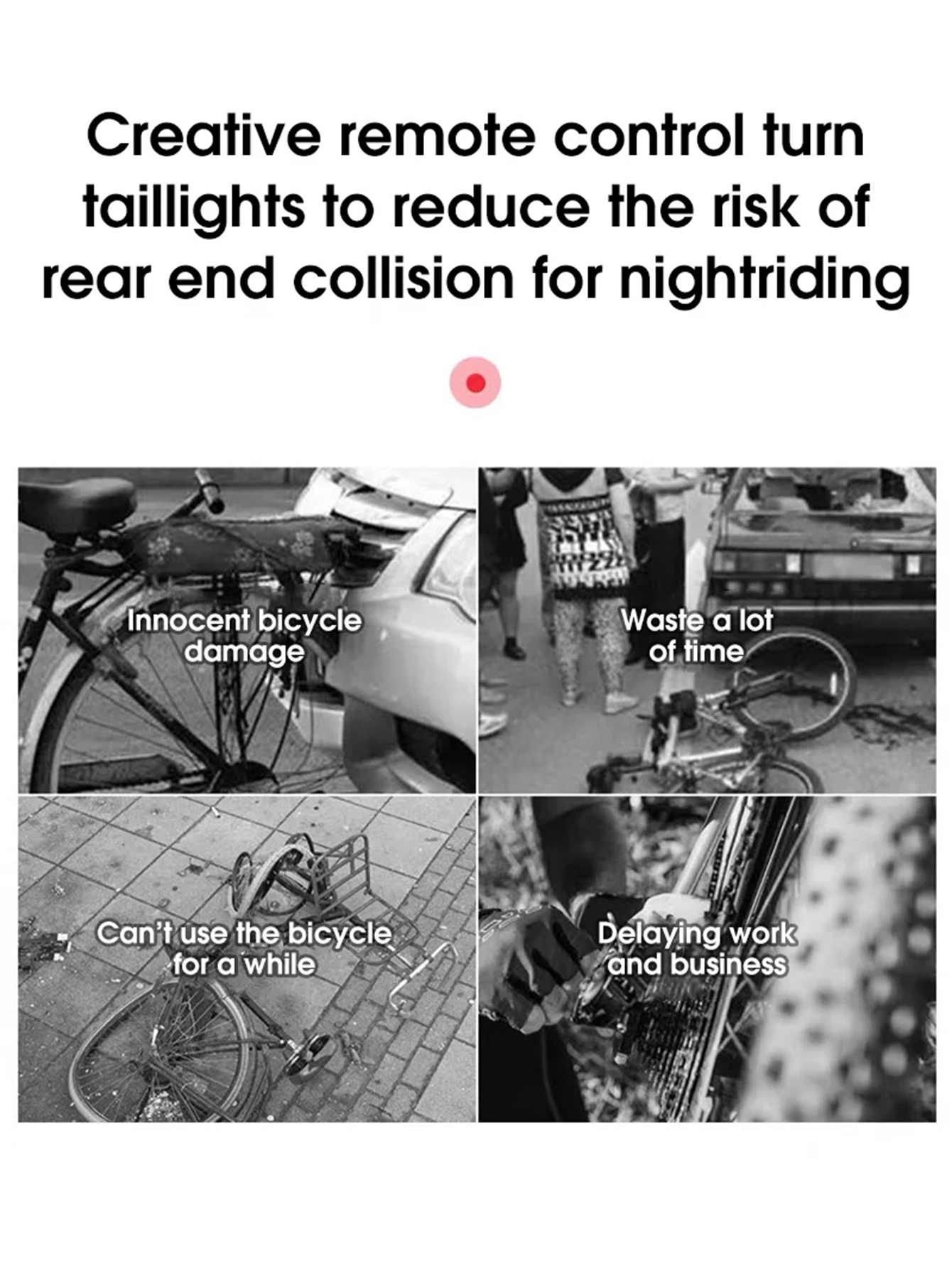 Creative remote control turn taillights to reduce the risk of rear end collision for nightriding

Innocent bicycle damage

Waste a lot of time

Can't use the bicycle for a while

Delaying work and business