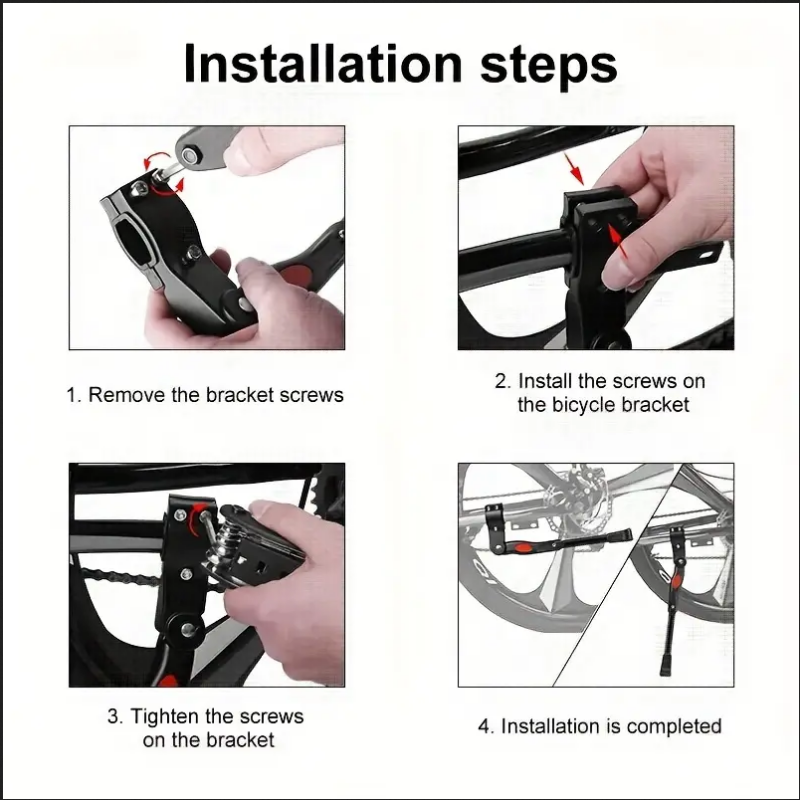 Installation steps

1. Remove the bracket screws

2. Install the screws on the bicycle bracket

3. Tighten the screws on the bracket

4. Installation is completed