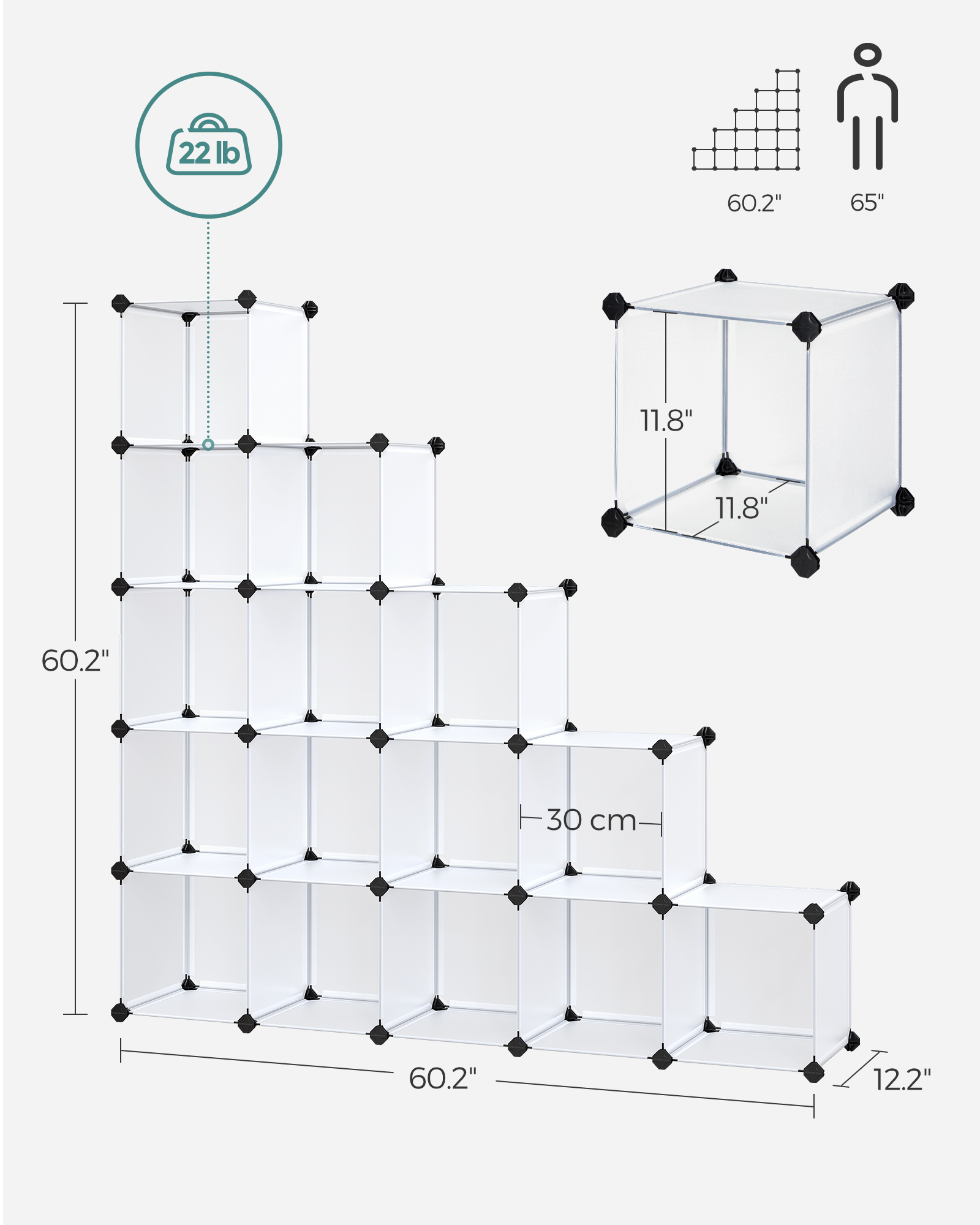 22 lb

60.2"

65"

11.8"

11.8"

60.2"

30 cm

60.2"

12.2"