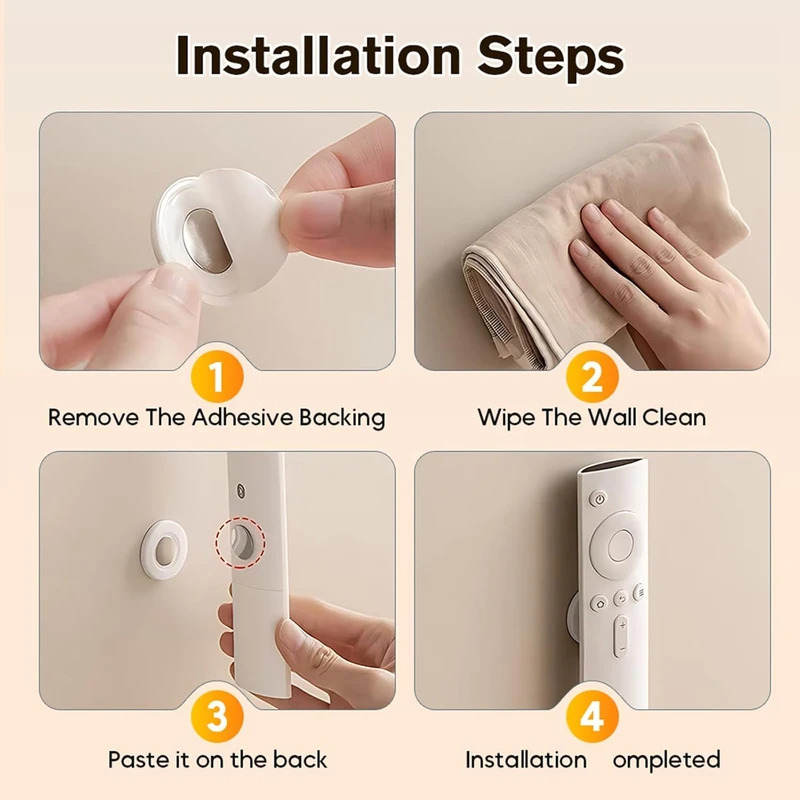 Installation Steps

1
Remove The Adhesive Backing

2
Wipe The Wall Clean

3
Paste it on the back

4
Installation ompleted