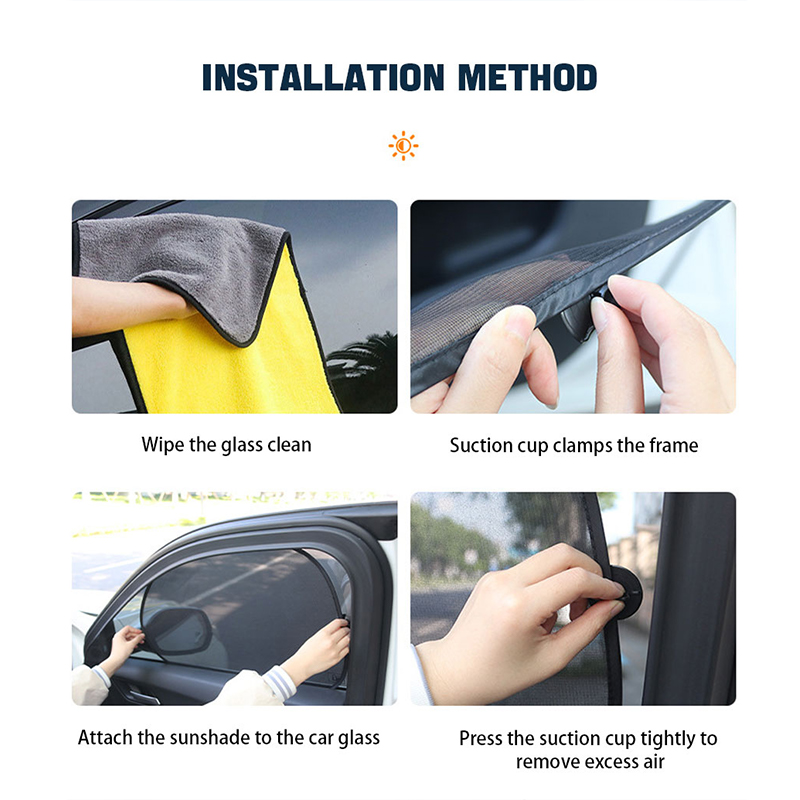 INSTALLATION METHOD

Wipe the glass clean

Suction cup clamps the frame

Attach the sunshade to the car glass

Press the suction cup tightly to remove excess air