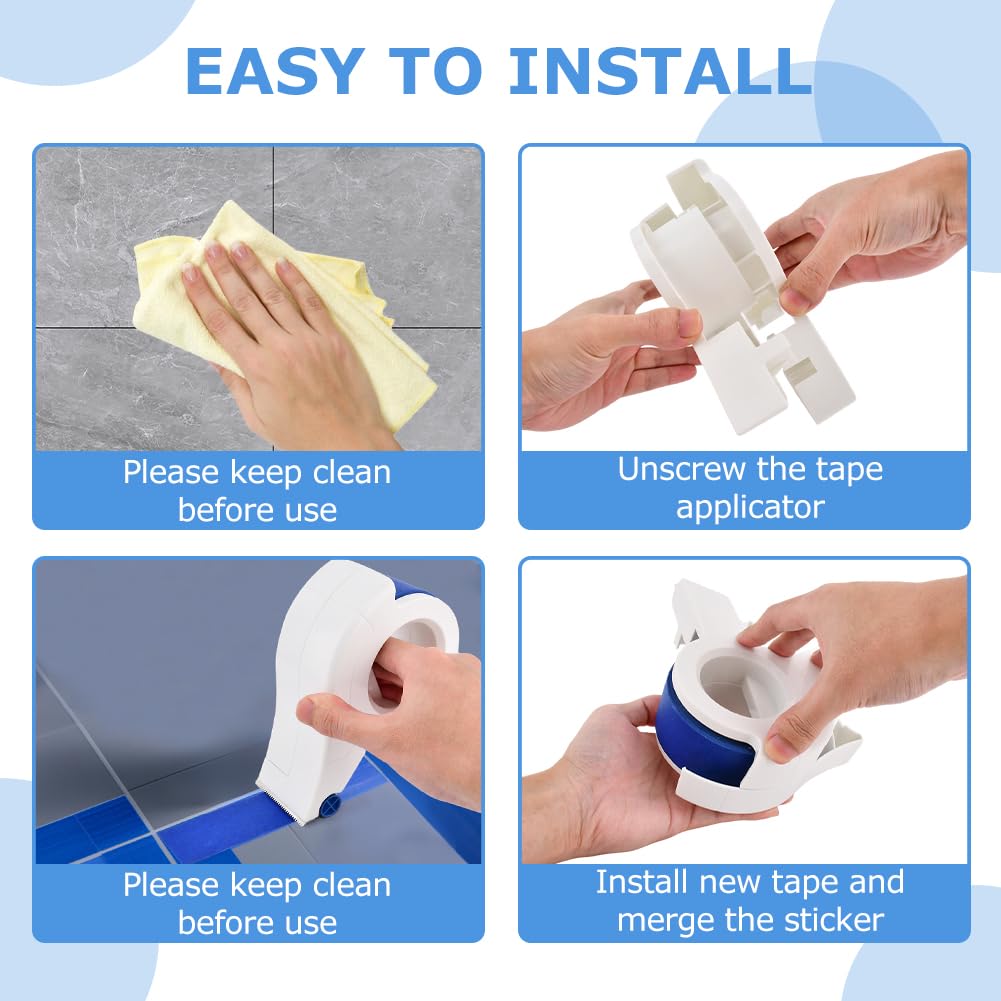 EASY TO INSTALL

Please keep clean before use

Unscrew the tape applicator

Please keep clean before use

Install new tape and merge the sticker