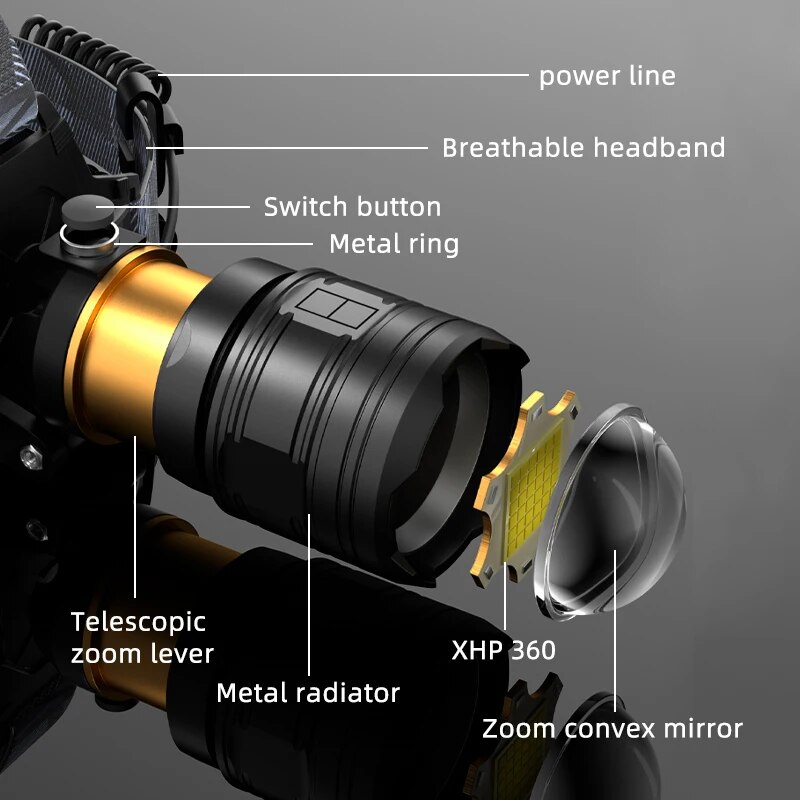 power line
Breathable headband
Switch button
Metal ring
Telescopic zoom lever
Metal radiator
XHP 360
Zoom convex mirror