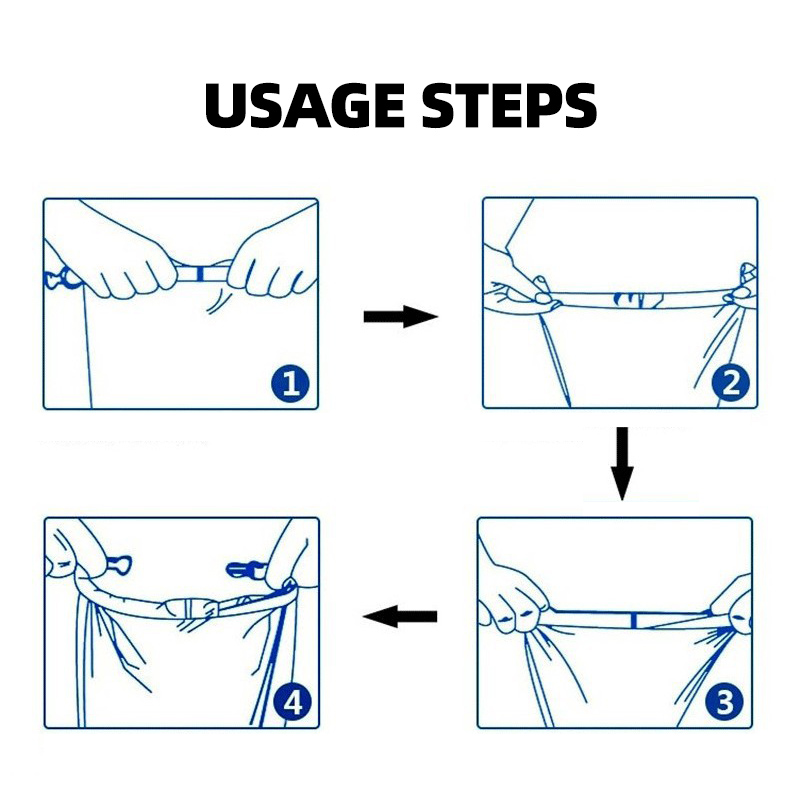 USAGE STEPS

1

2

3

4