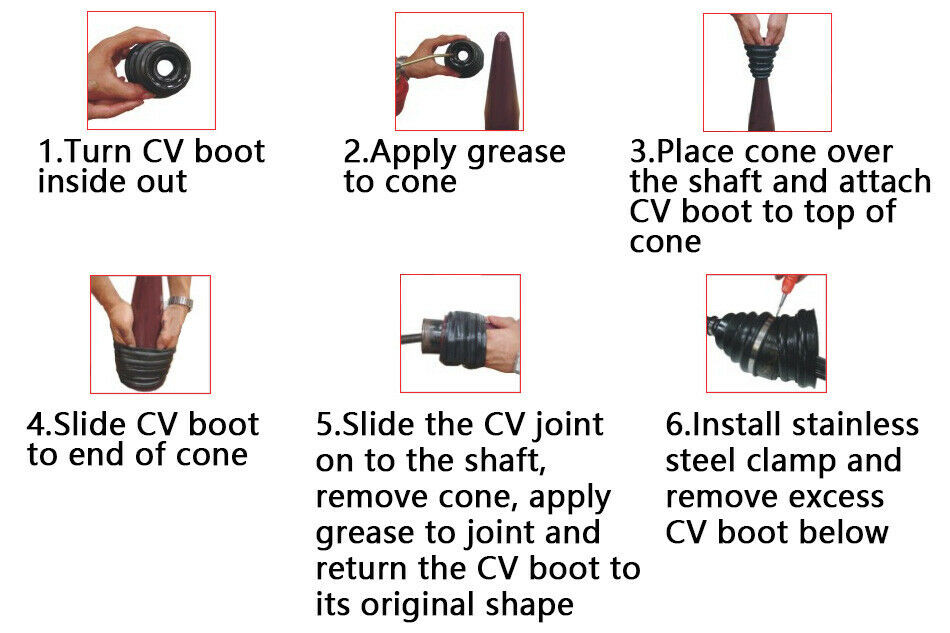 1.Turn CV boot inside out

2.Apply grease to cone

3.Place cone over the shaft and attach CV boot to top of cone

4.Slide CV boot to end of cone

5.Slide the CV joint on to the shaft, remove cone, apply grease to joint and return the CV boot to its original shape

6.Install stainless steel clamp and remove excess CV boot below