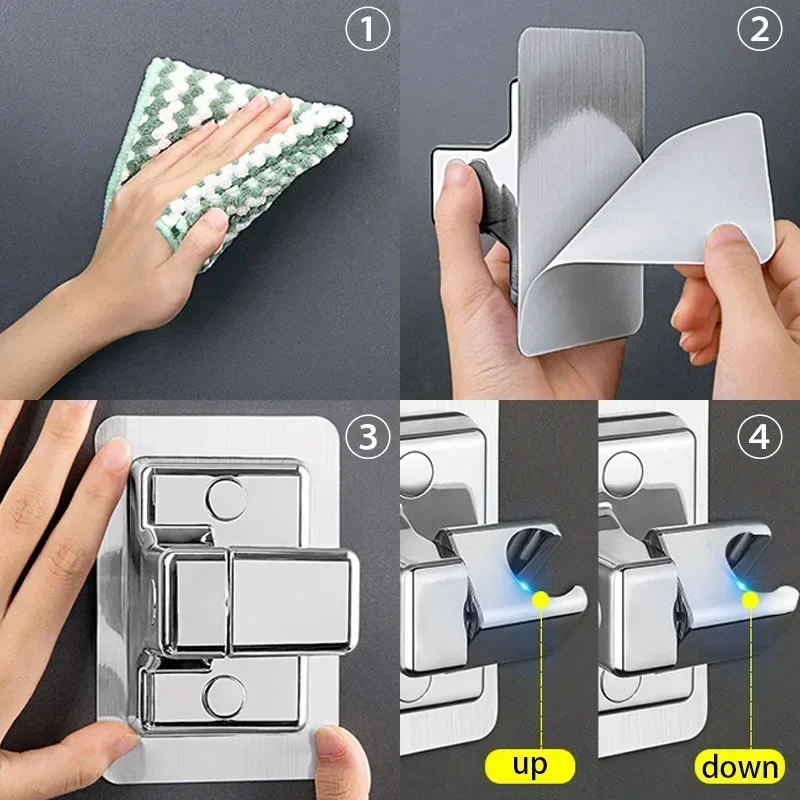 ①
②
③
④
up
down