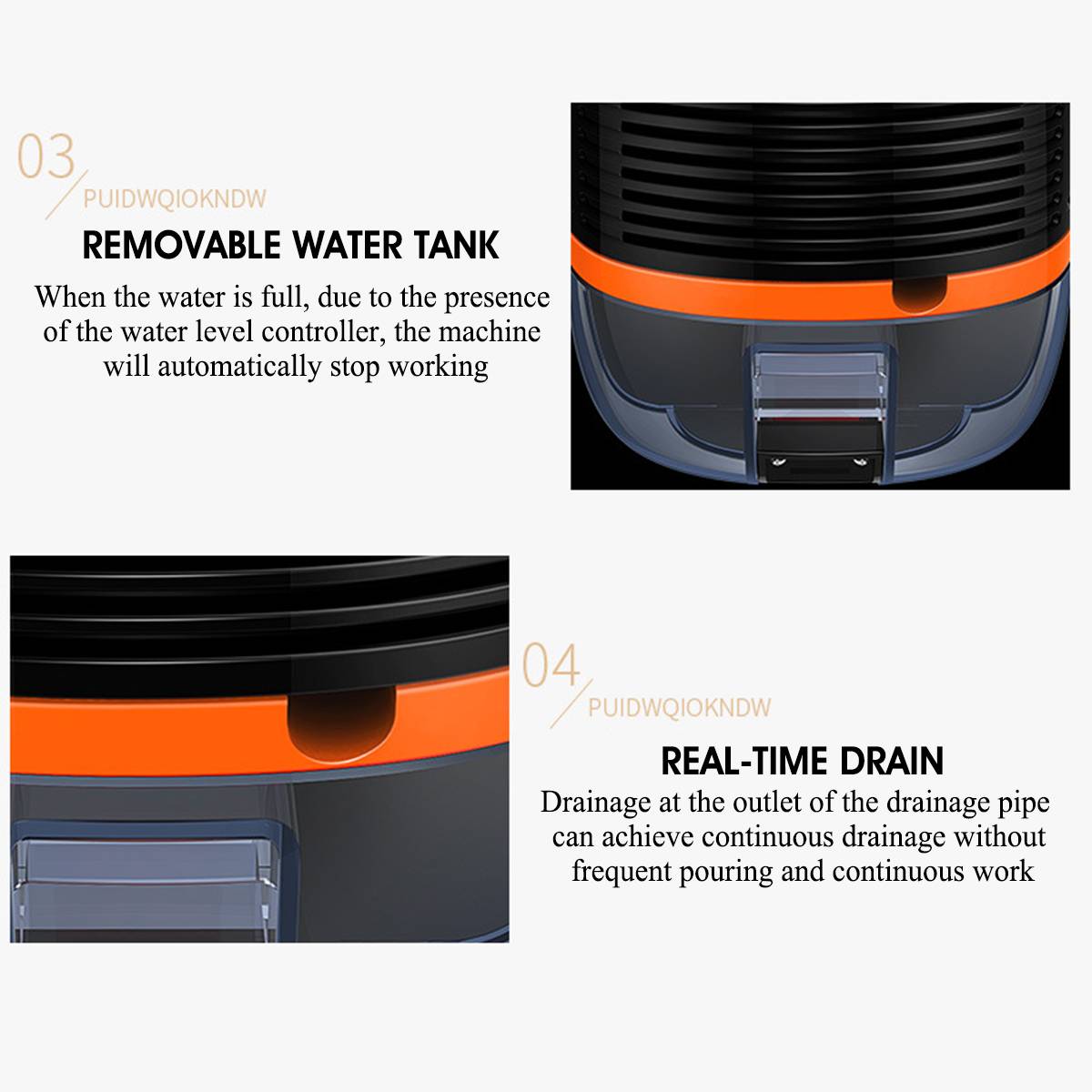 03
PUIDWQIOKNDW
REMOVABLE WATER TANK
When the water is full, due to the presence of the water level controller, the machine will automatically stop working

04
PUIDWQIOKNDW
REAL-TIME DRAIN
Drainage at the outlet of the drainage pipe can achieve continuous drainage without frequent pouring and continuous work