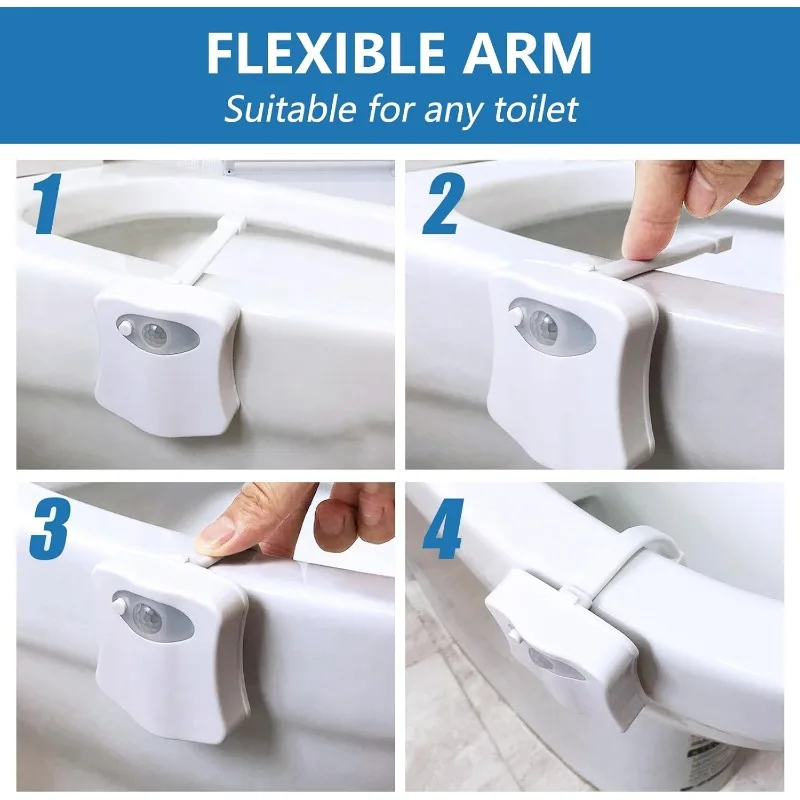 FLEXIBLE ARM
Suitable for any toilet

1

2

3

4