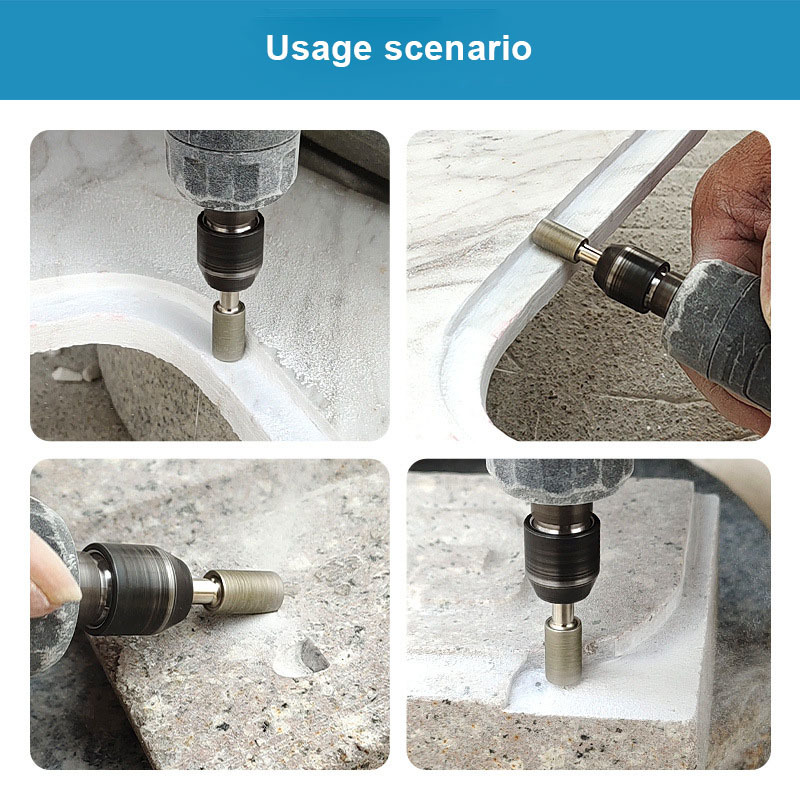 Usage scenario