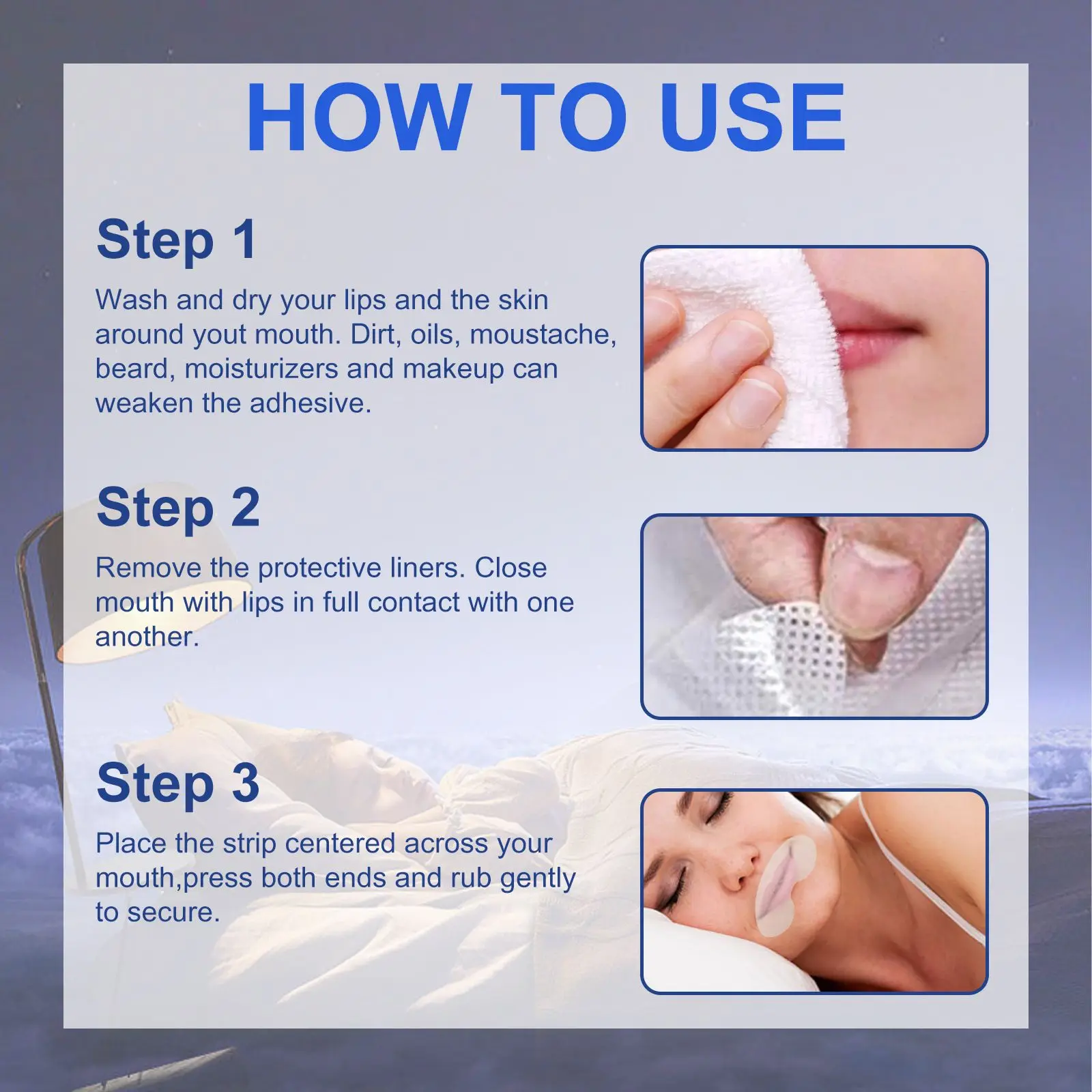 HOW TO USE

Step 1

Wash and dry your lips and the skin around yout mouth. Dirt, oils, moustache, beard, moisturizers and makeup can weaken the adhesive.

Step 2

Remove the protective liners. Close mouth with lips in full contact with one another.

Step 3

Place the strip centered across your mouth,press both ends and rub gently to secure.