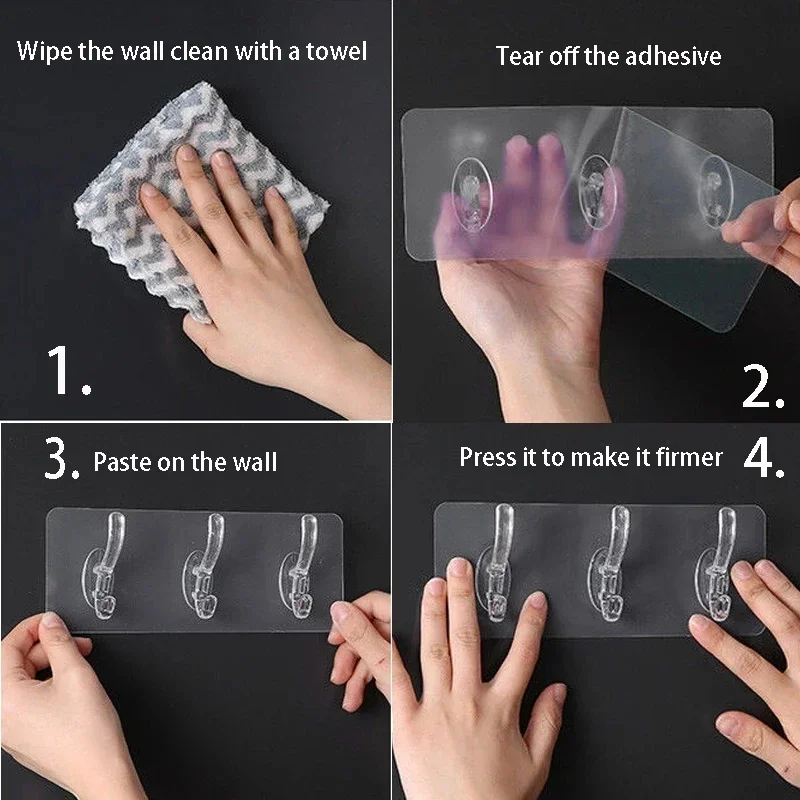 Wipe the wall clean with a towel

1.

Tear off the adhesive

2.

3. Paste on the wall

Press it to make it firmer 4.