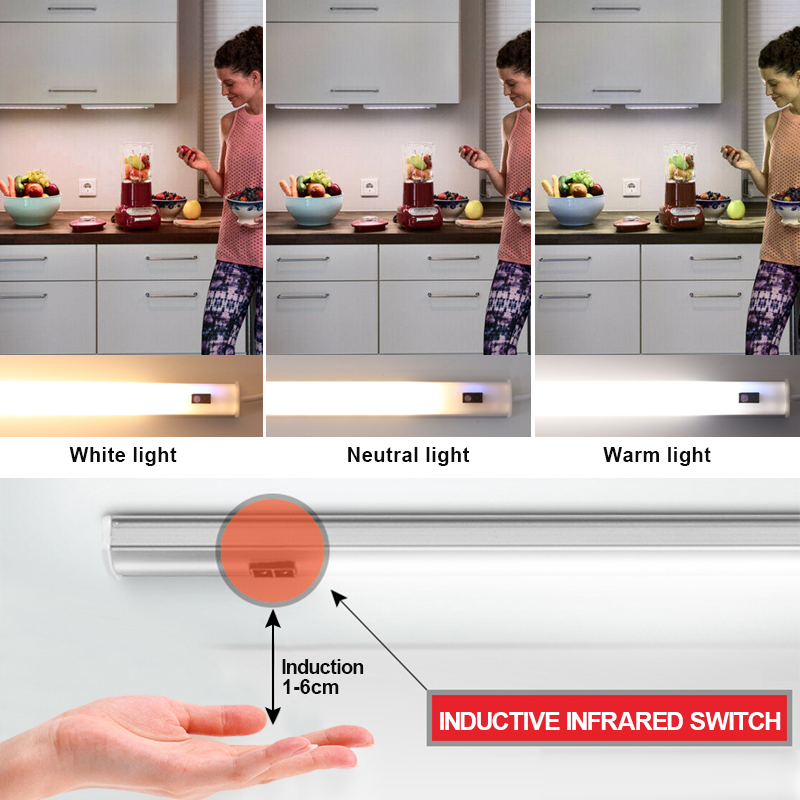 White light

Neutral light

Warm light

Induction
1-6cm

INDUCTIVE INFRARED SWITCH