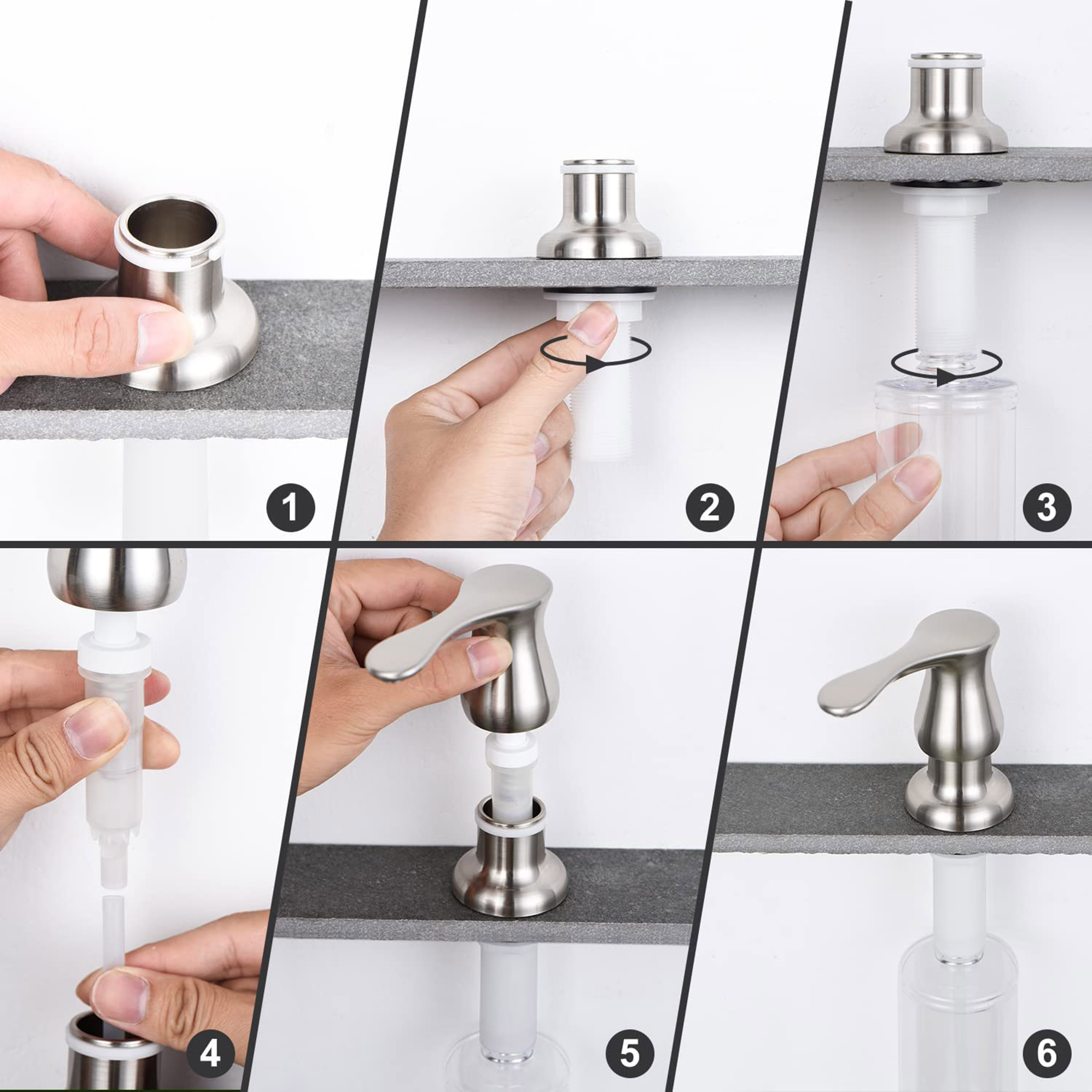 1
2
3
4
5
6