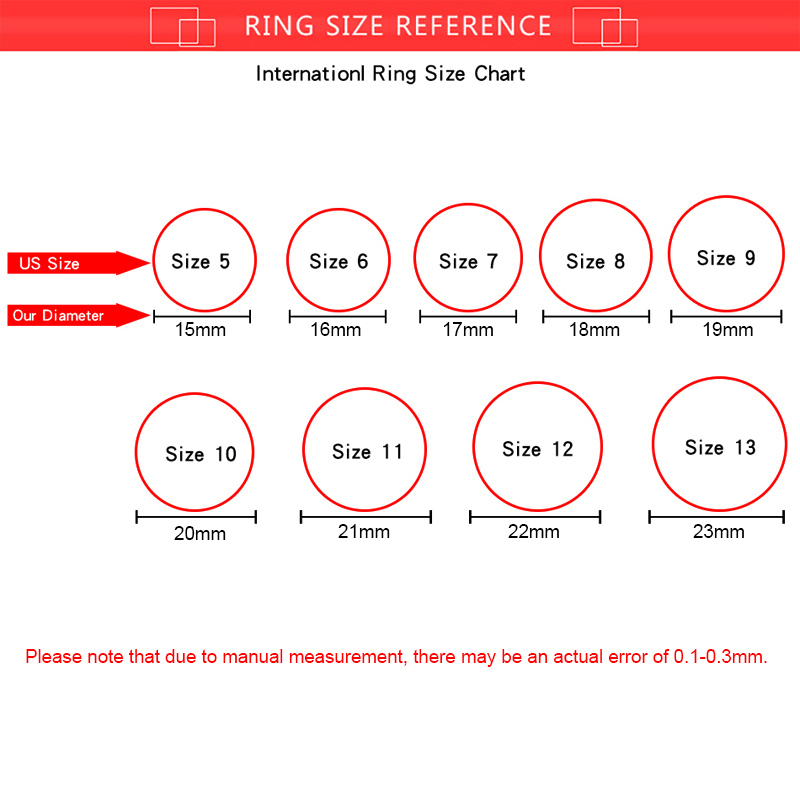 RING SIZE REFERENCE

Internationl Ring Size Chart

US Size

Our Diameter

Size 5
15mm

Size 6
16mm

Size 7
17mm

Size 8
18mm

Size 9
19mm

Size 10
20mm

Size 11
21mm

Size 12
22mm

Size 13
23mm

Please note that due to manual measurement, there may be an actual error of 0.1-0.3mm.