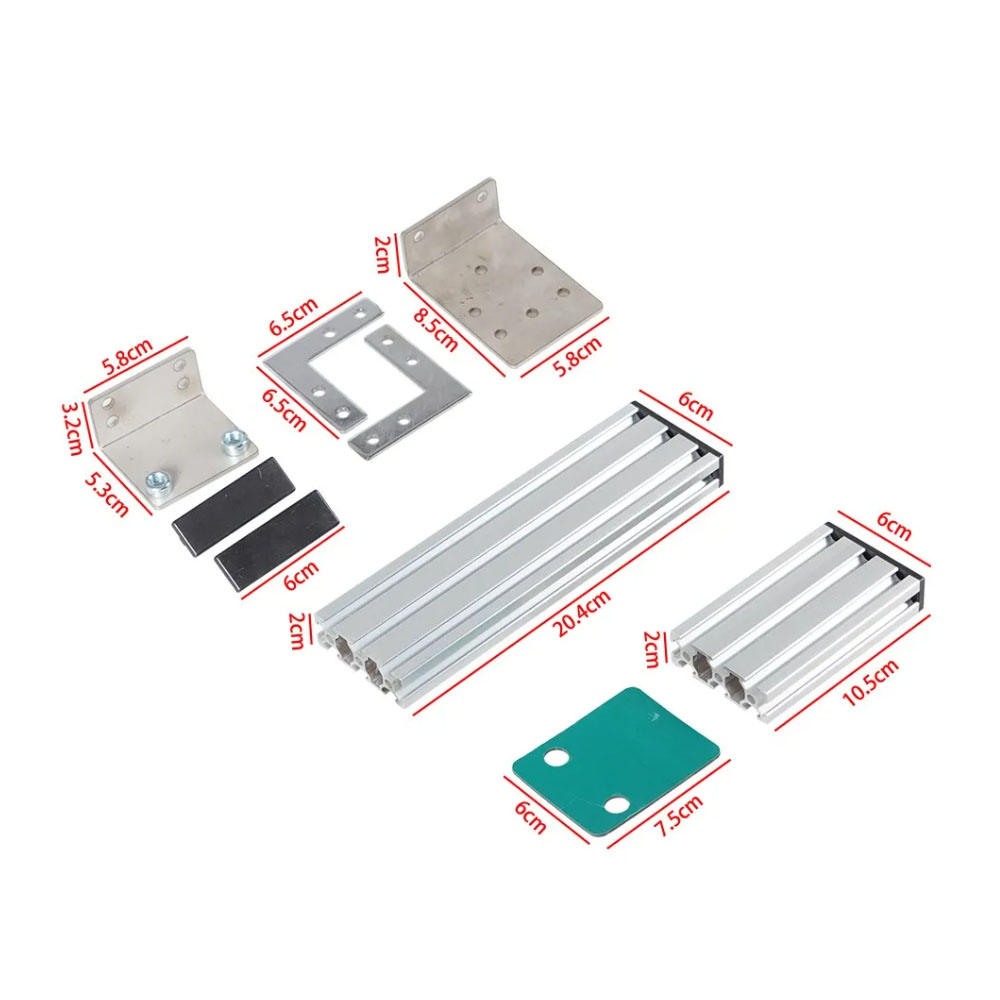 2cm
8.5cm
5.8cm
6.5cm
6.5cm
5.8cm
3.2cm
5.3cm
6cm
6cm
2cm
20.4cm
6cm
2cm
10.5cm
6cm
7.5cm