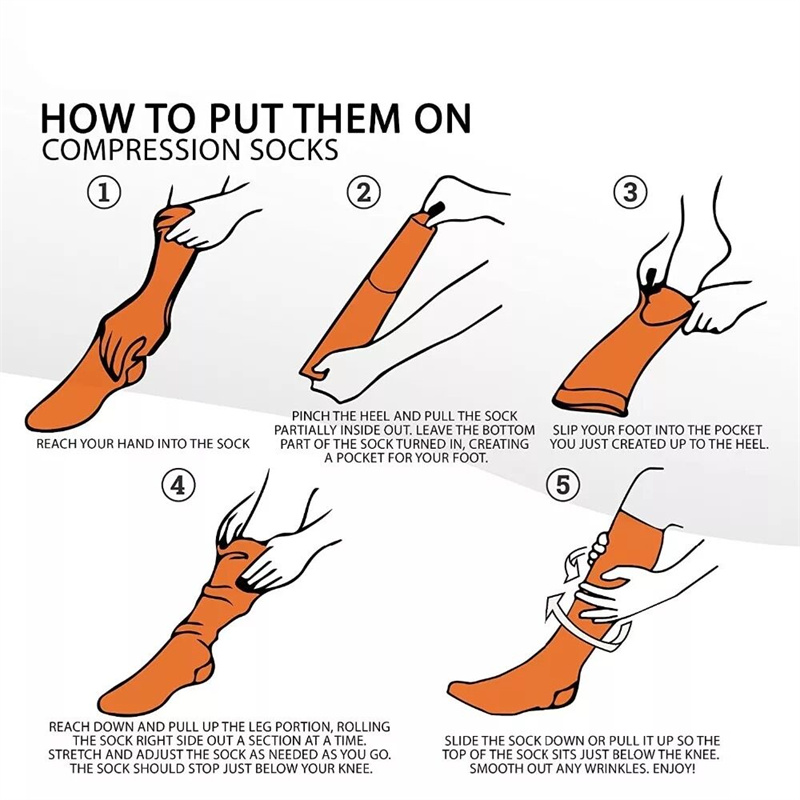 HOW TO PUT THEM ON
COMPRESSION SOCKS

①

REACH YOUR HAND INTO THE SOCK

②

PINCH THE HEEL AND PULL THE SOCK PARTIALLY INSIDE OUT. LEAVE THE BOTTOM PART OF THE SOCK TURNED IN, CREATING A POCKET FOR YOUR FOOT.

③

SLIP YOUR FOOT INTO THE POCKET YOU JUST CREATED UP TO THE HEEL.

④

REACH DOWN AND PULL UP THE LEG PORTION, ROLLING THE SOCK RIGHT SIDE OUT A SECTION AT A TIME. STRETCH AND ADJUST THE SOCK AS NEEDED AS YOU GO. THE SOCK SHOULD STOP JUST BELOW YOUR KNEE.

⑤

SLIDE THE SOCK DOWN OR PULL IT UP SO THE TOP OF THE SOCK SITS JUST BELOW THE KNEE. SMOOTH OUT ANY WRINKLES. ENJOY!