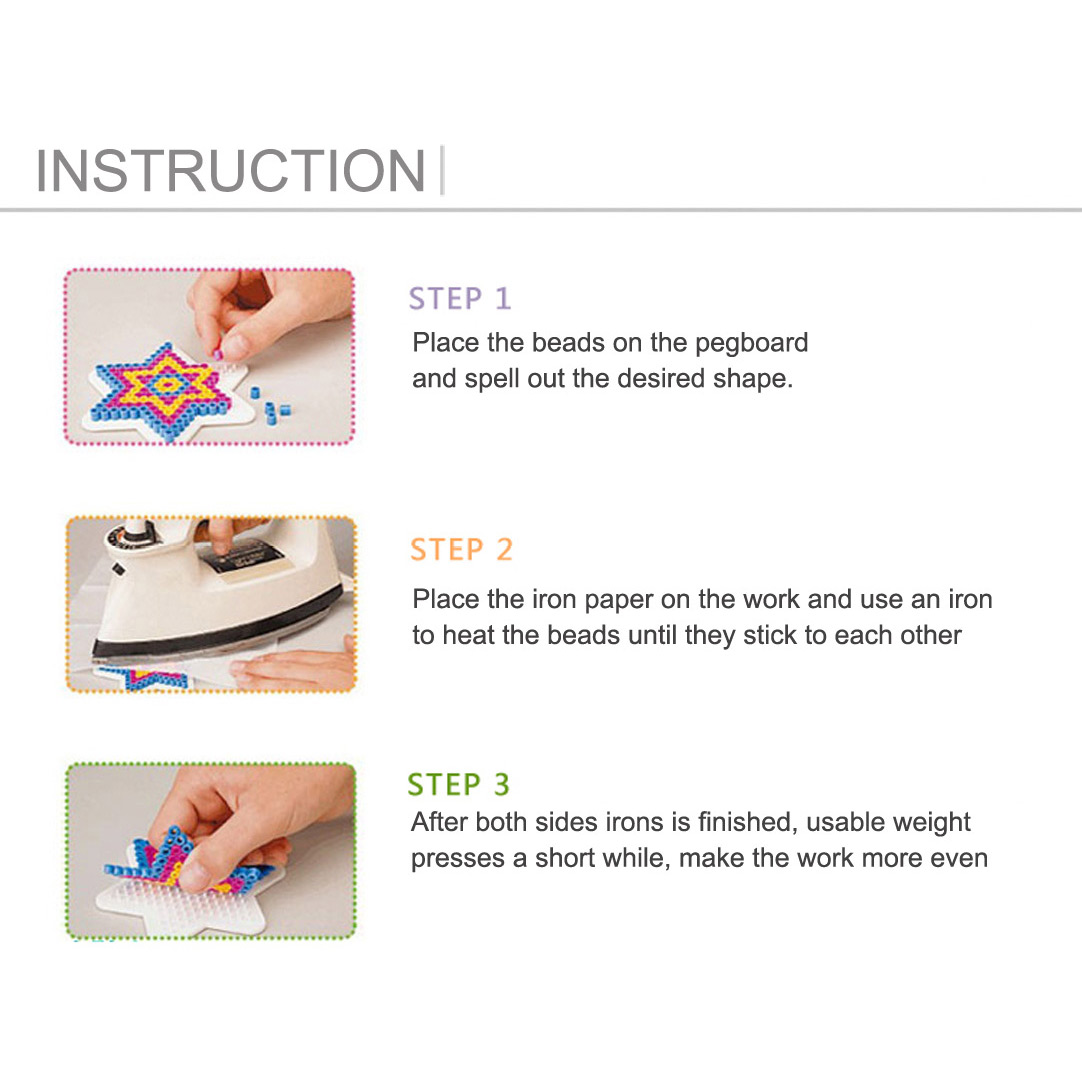 INSTRUCTION

STEP 1
Place the beads on the pegboard and spell out the desired shape.

STEP 2
Place the iron paper on the work and use an iron to heat the beads until they stick to each other

STEP 3
After both sides irons is finished, usable weight presses a short while, make the work more even