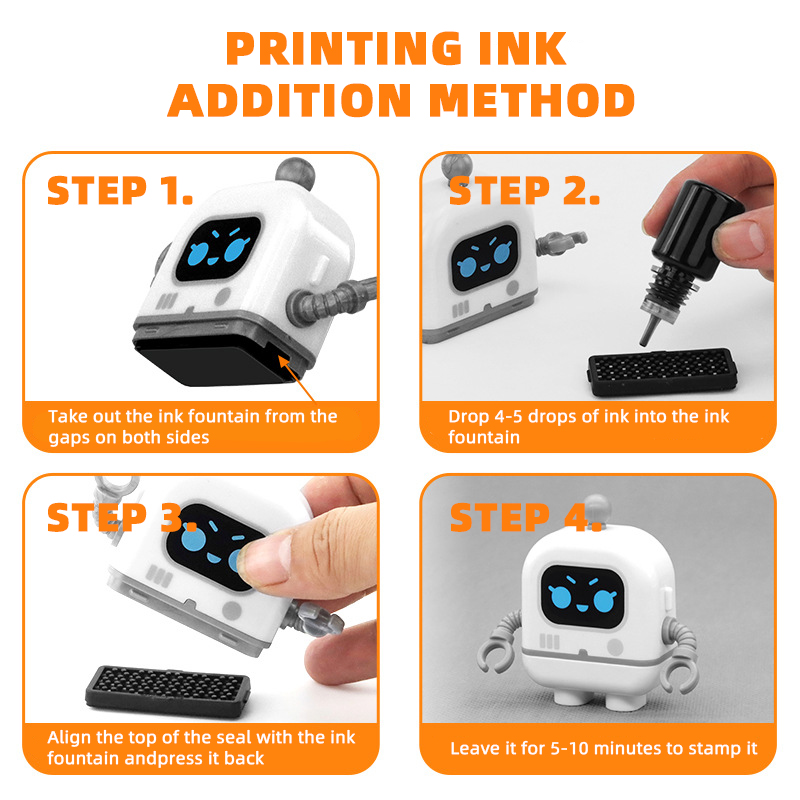 PRINTING INK
ADDITION METHOD

STEP 1.

Take out the ink fountain from the gaps on both sides

STEP 2.

Drop 4-5 drops of ink into the ink fountain

STEP 3.

Align the top of the seal with the ink fountain andpress it back

STEP 4.

Leave it for 5-10 minutes to stamp it