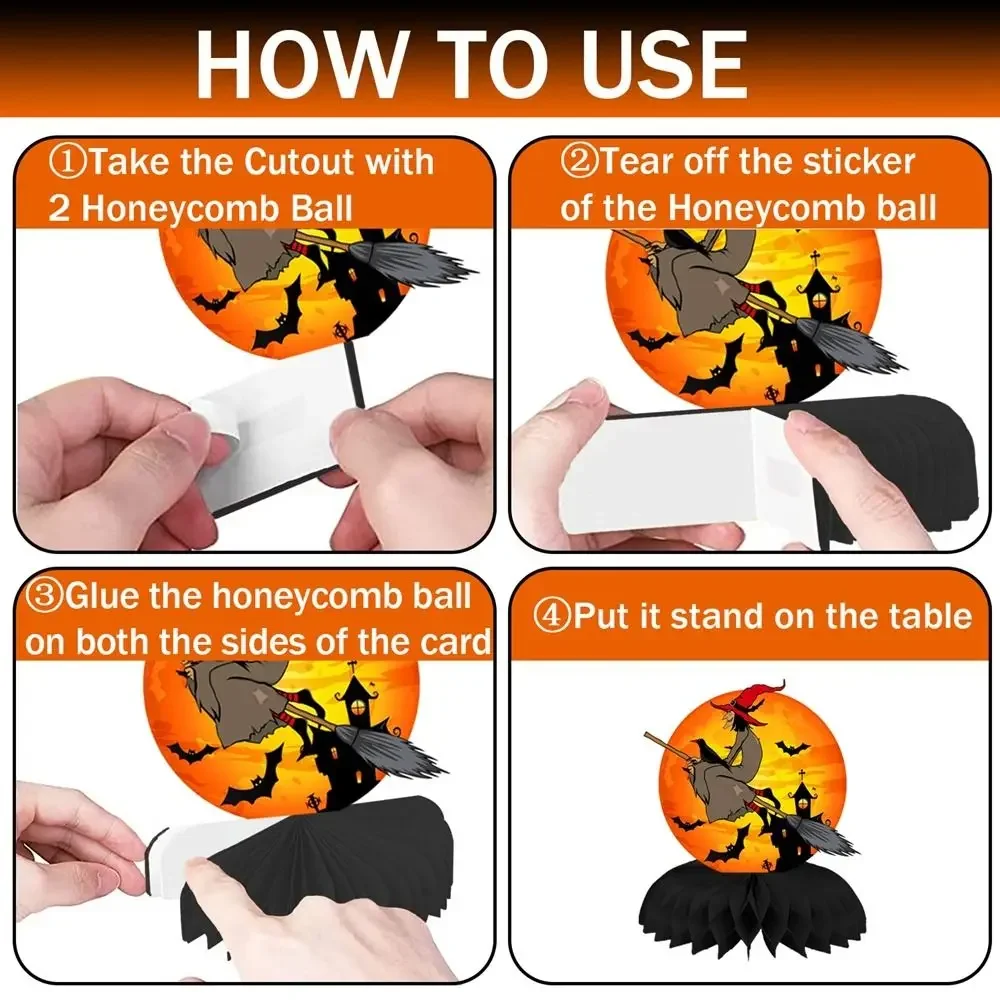 HOW TO USE

①Take the Cutout with 2 Honeycomb Ball

②Tear off the sticker of the Honeycomb ball

③Glue the honeycomb ball on both the sides of the card

④Put it stand on the table