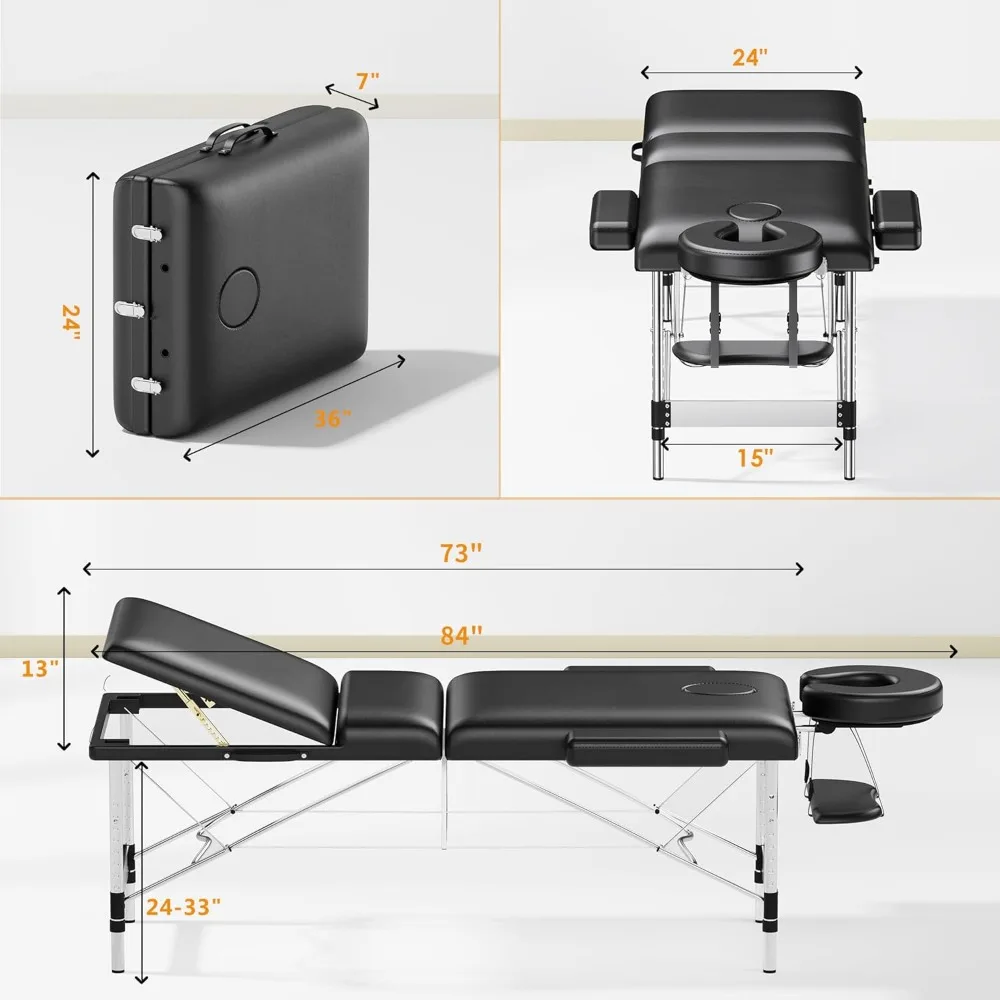 7"

24"

36"

24"

15"

73"

84"

13"

24-33"