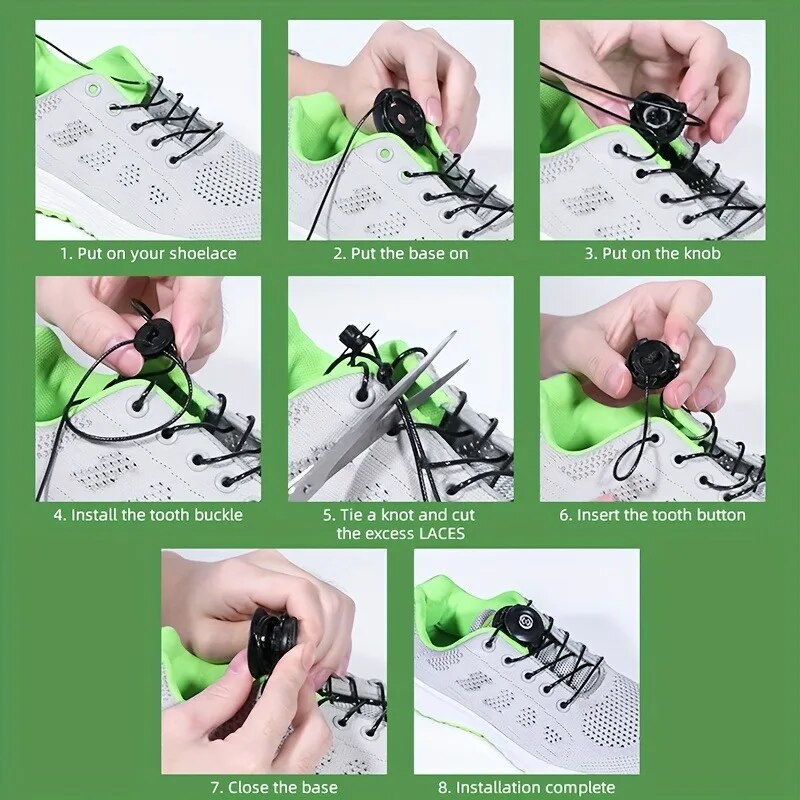 1. Put on your shoelace

2. Put the base on

3. Put on the knob

4. Install the tooth buckle

5. Tie a knot and cut the excess LACES

6. Insert the tooth button

7. Close the base

8. Installation complete