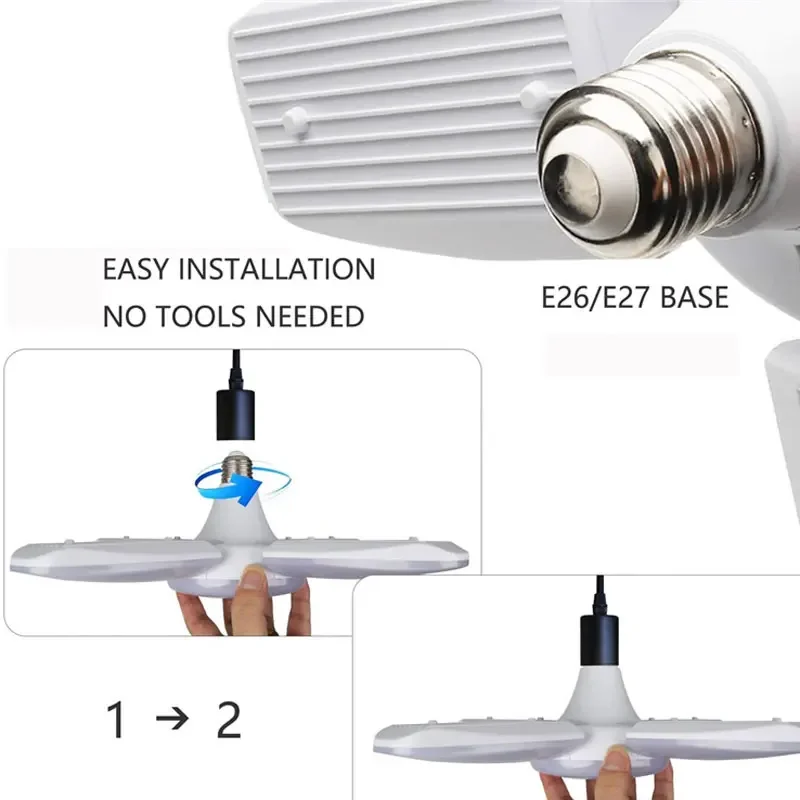 EASY INSTALLATION
NO TOOLS NEEDED

E26/E27 BASE

1 → 2