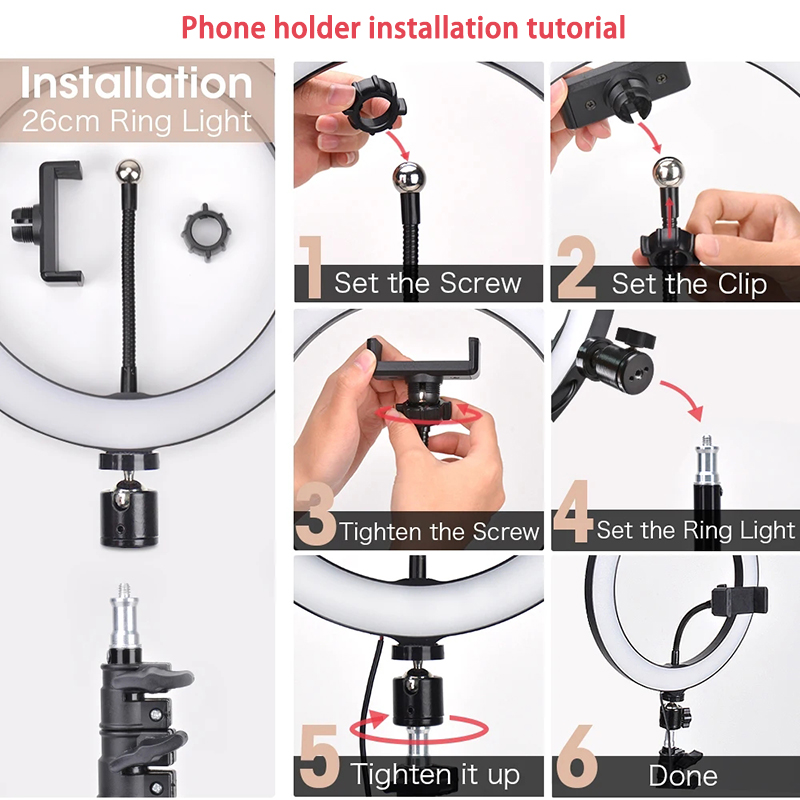 Phone holder installation tutorial

Installation
26cm Ring Light

1 Set the Screw

2 Set the Clip

3 Tighten the Screw

4 Set the Ring Light

5 Tighten it up

6 Done