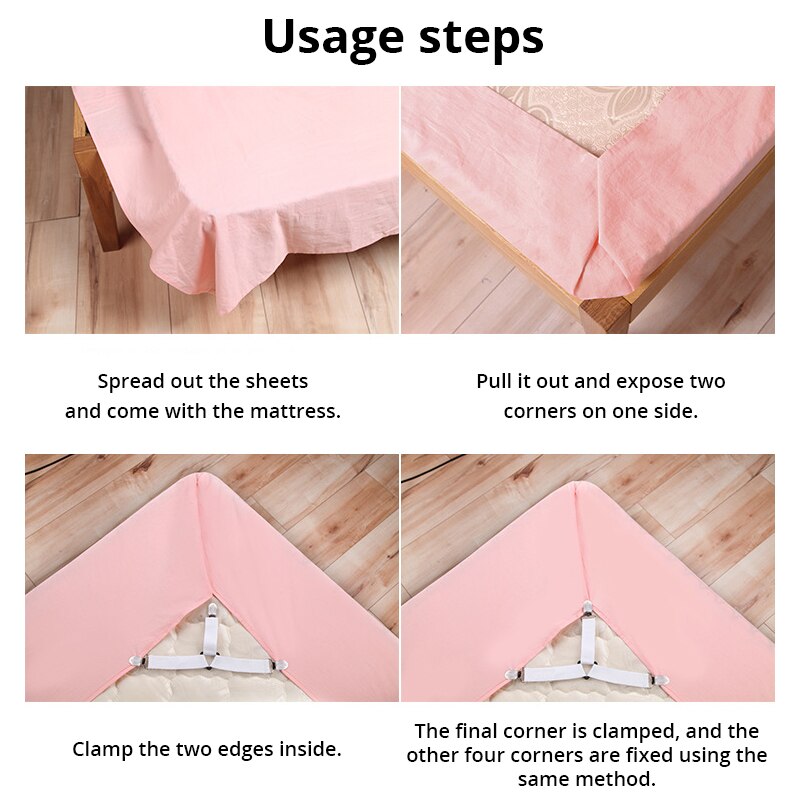 Usage steps

Spread out the sheets and come with the mattress.

Pull it out and expose two corners on one side.

Clamp the two edges inside.

The final corner is clamped, and the other four corners are fixed using the same method.