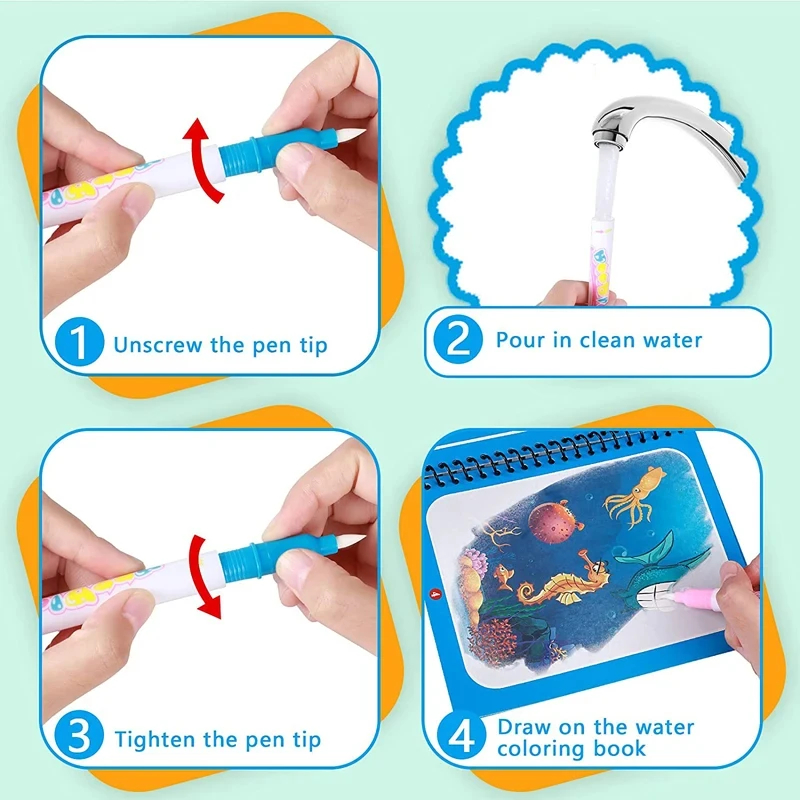 1 Unscrew the pen tip

2 Pour in clean water

3 Tighten the pen tip

4 Draw on the water coloring book