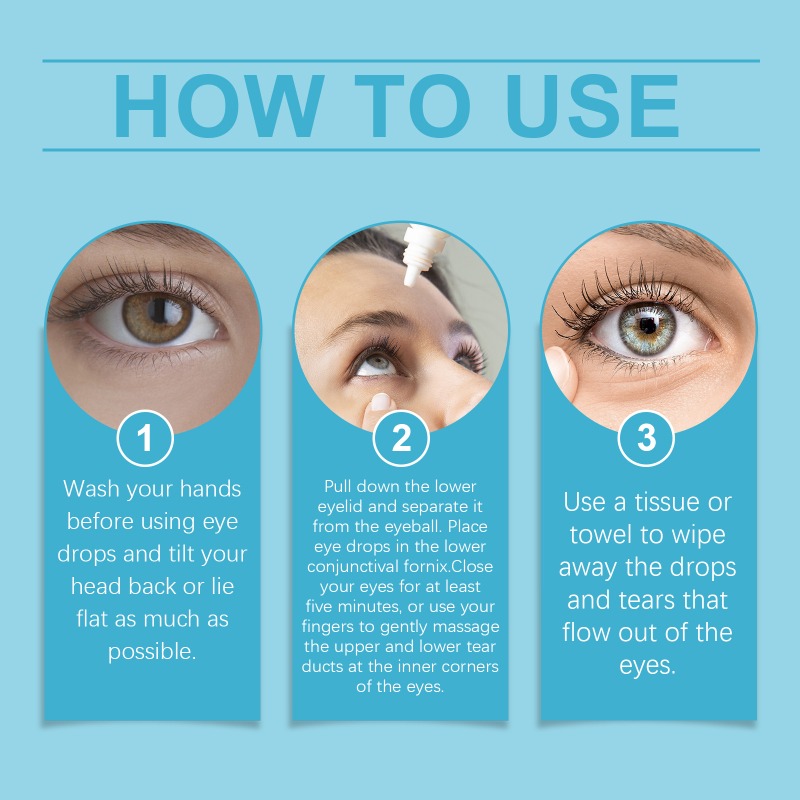 HOW TO USE

1

Wash your hands before using eye drops and tilt your head back or lie flat as much as possible.

2

Pull down the lower eyelid and separate it from the eyeball. Place eye drops in the lower conjunctival fornix.Close your eyes for at least five minutes, or use your fingers to gently massage the upper and lower tear ducts at the inner corners of the eyes.

3

Use a tissue or towel to wipe away the drops and tears that flow out of the eyes.