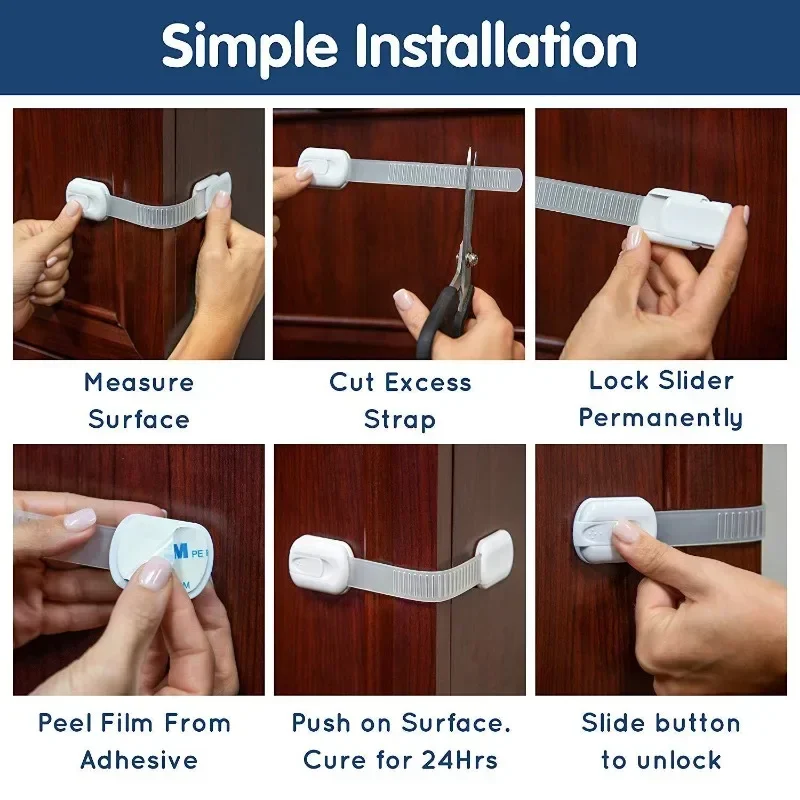 Simple Installation

Measure Surface

Cut Excess Strap

Lock Slider Permanently

M PE

Peel Film From Adhesive

Push on Surface. Cure for 24Hrs

Slide button to unlock